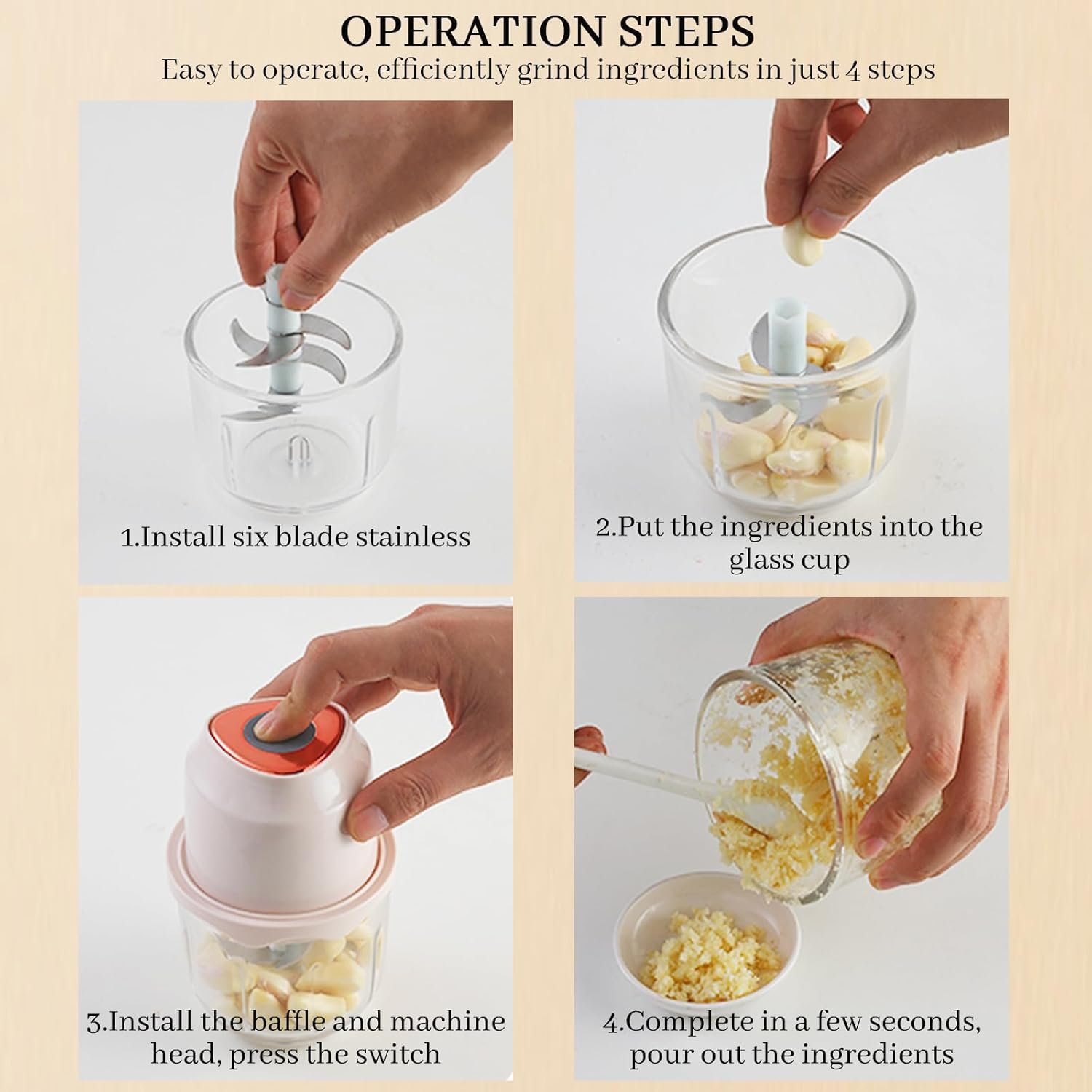 OPERATION STEPS
Easy to operate, efficiently grind ingredients in just 4 steps

1.Install six blade stainless

2.Put the ingredients into the glass cup

3.Install the baffle and machine head, press the switch

4.Complete in a few seconds, pour out the ingredients