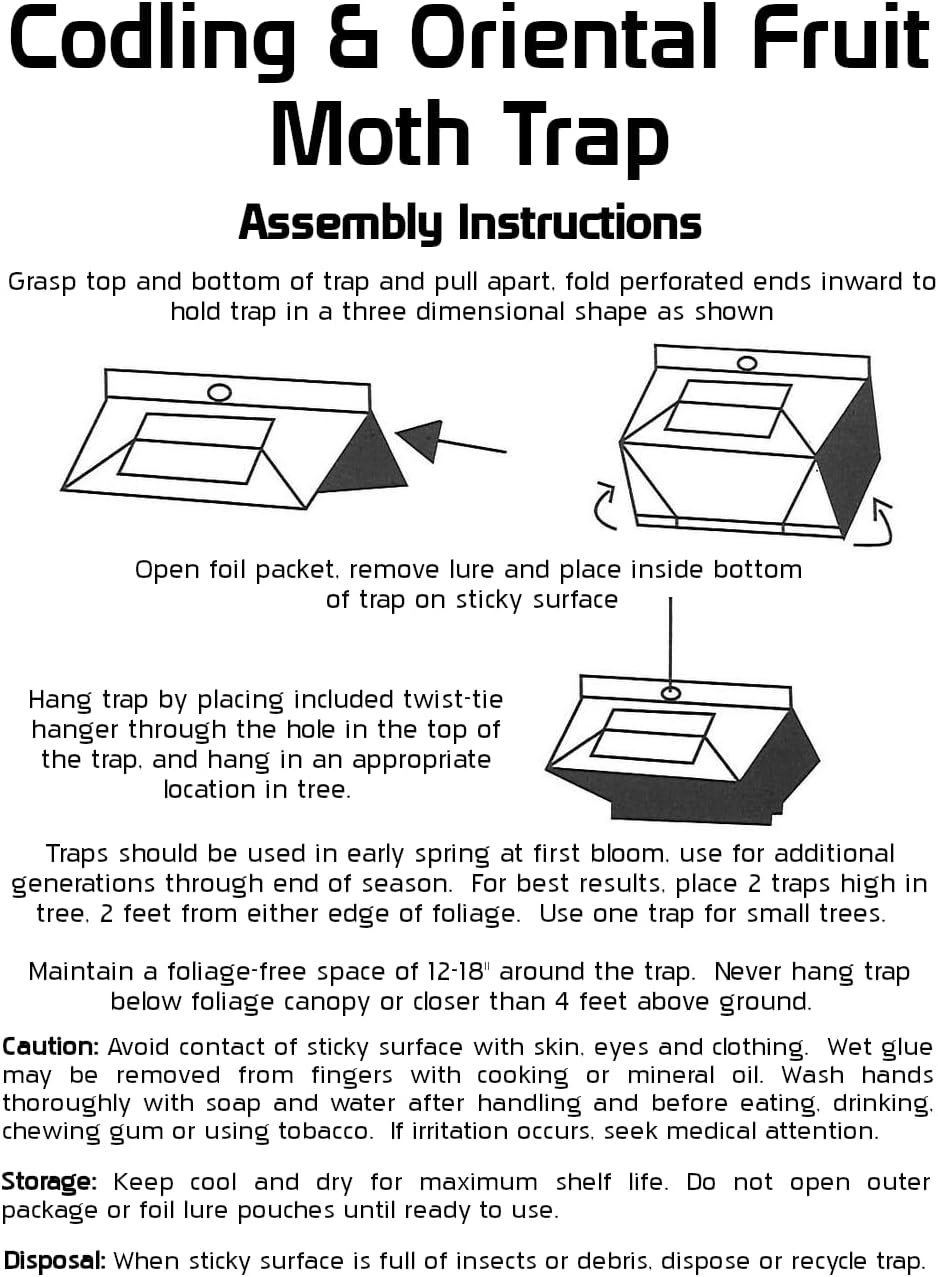 Codling & Oriental Fruit Moth Trap

Assembly Instructions

Grasp top and bottom of trap and pull apart, fold perforated ends inward to hold trap in a three dimensional shape as shown

Open foil packet, remove lure and place inside bottom of trap on sticky surface

Hang trap by placing included twist-tie hanger through the hole in the top of the trap, and hang in an appropriate location in tree.

Traps should be used in early spring at first bloom, use for additional generations through end of season. For best results, place 2 traps high in tree, 2 feet from either edge of foliage. Use one trap for small trees.

Maintain a foliage-free space of 12-18" around the trap. Never hang trap below foliage canopy or closer than 4 feet above ground.

Caution: Avoid contact of sticky surface with skin, eyes and clothing. Wet glue may be removed from fingers with cooking or mineral oil. Wash hands thoroughly with soap and water after handling and before eating, drinking, chewing gum or using tobacco. If irritation occurs, seek medical attention.

Storage: Keep cool and dry for maximum shelf life. Do not open outer package or foil lure pouches until ready to use.

Disposal: When sticky surface is full of insects or debris, dispose or recycle trap.