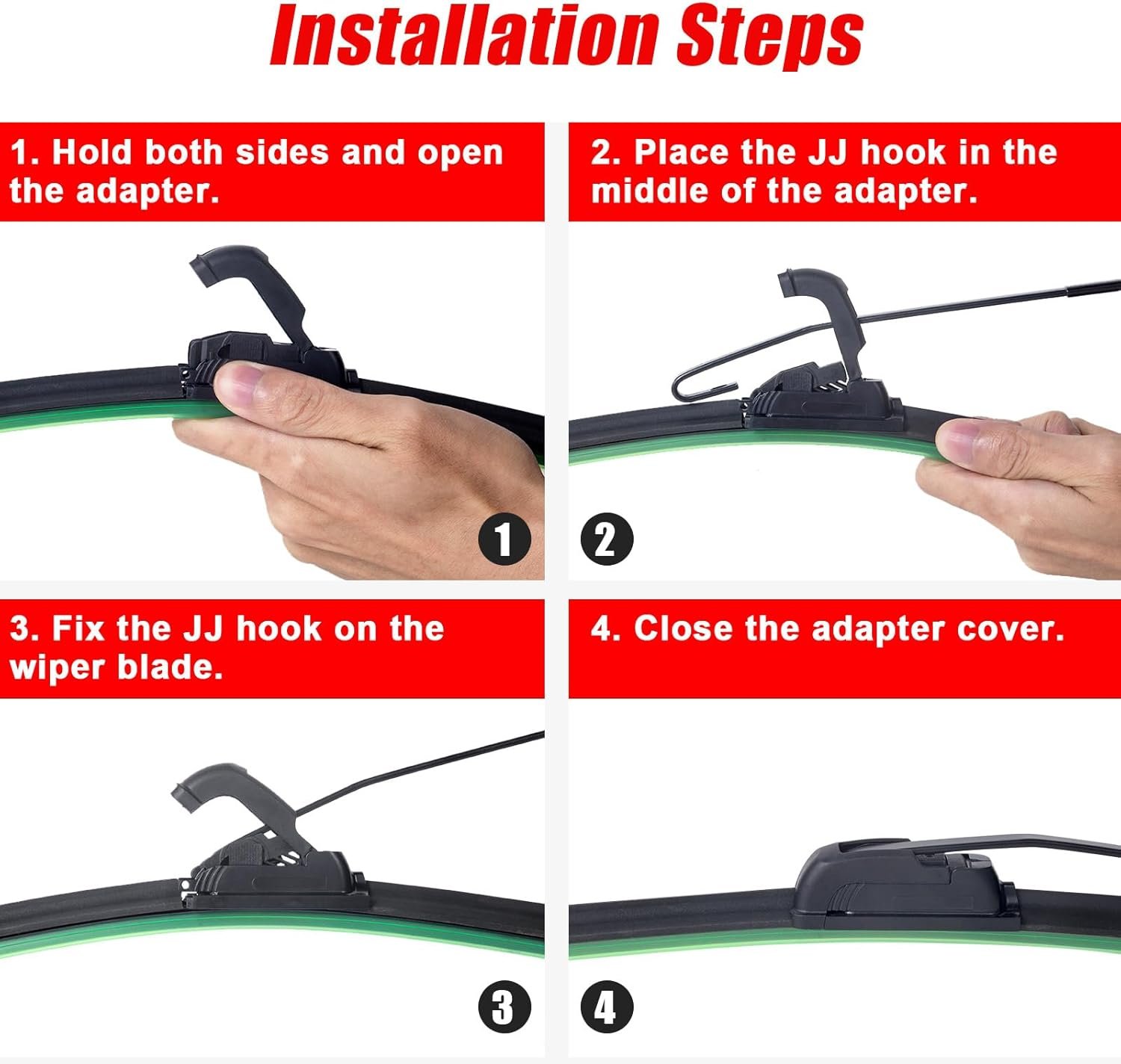 Installation Steps

1. Hold both sides and open the adapter.

1

2. Place the JJ hook in the middle of the adapter.

2

3. Fix the JJ hook on the wiper blade.

3

4. Close the adapter cover.

4