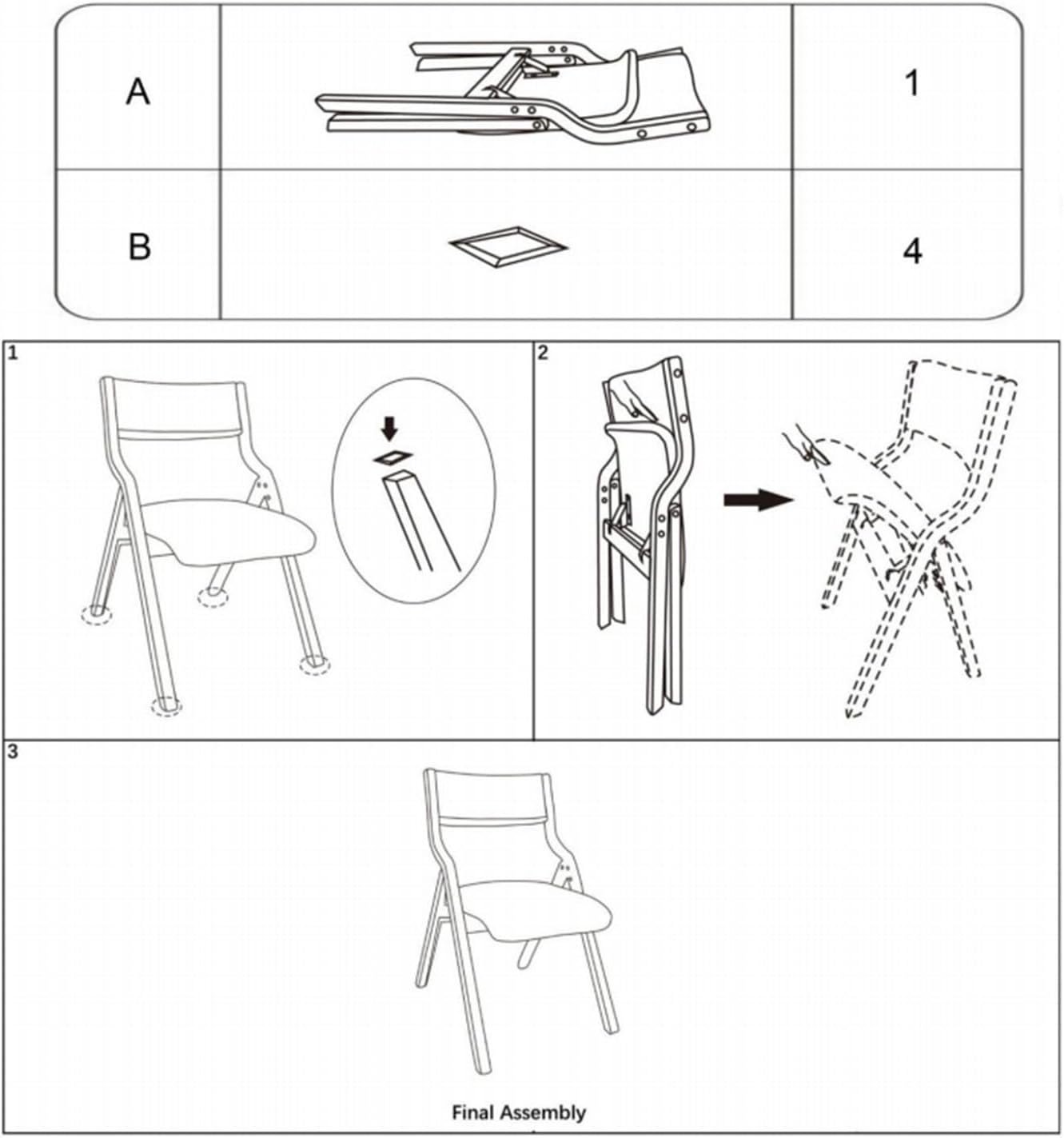 | A | | 1 |
|---|---|---|
| B | | 4 |

1

2

3

Final Assembly