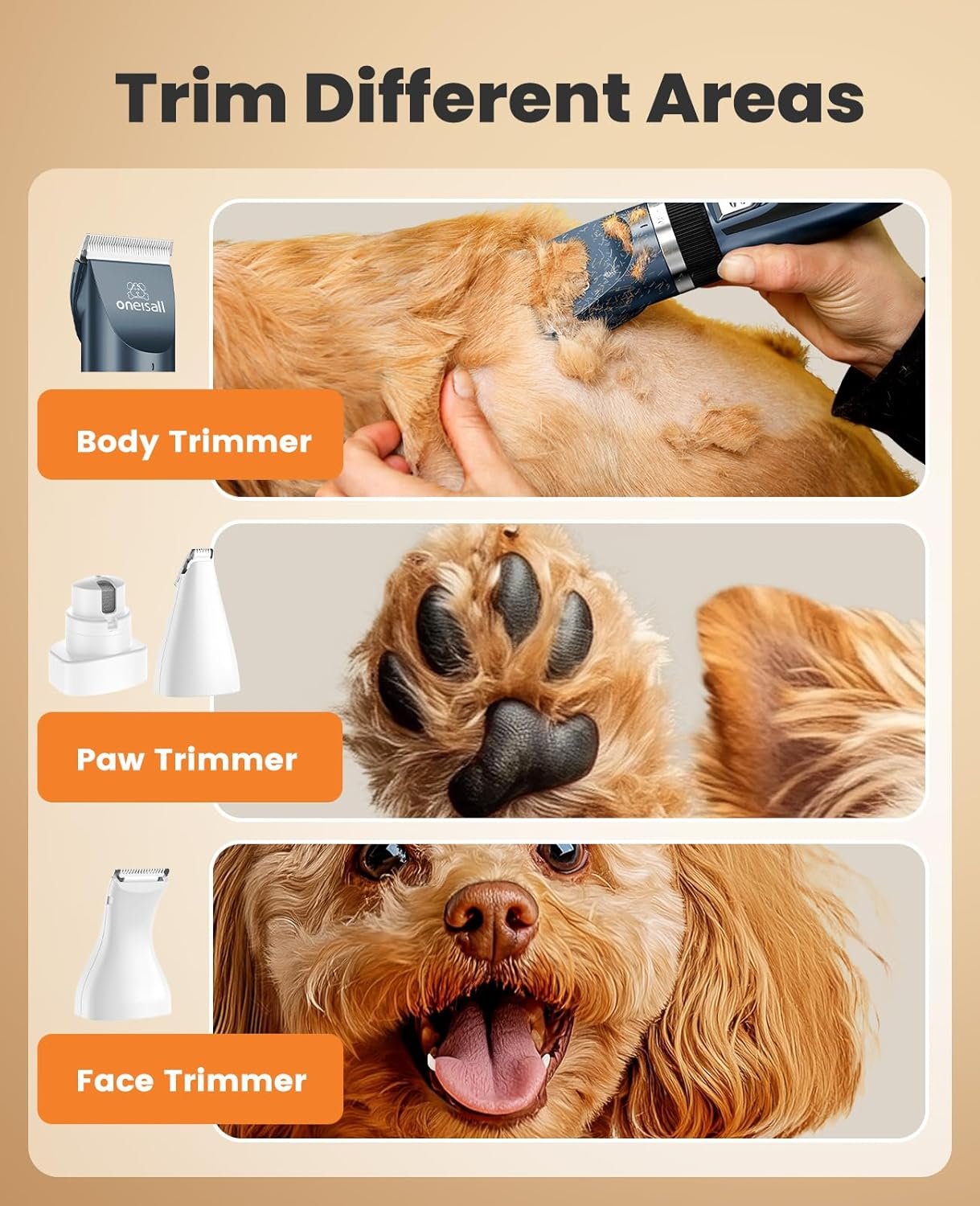 Trim Different Areas

oneisall

Body Trimmer

Paw Trimmer

Face Trimmer