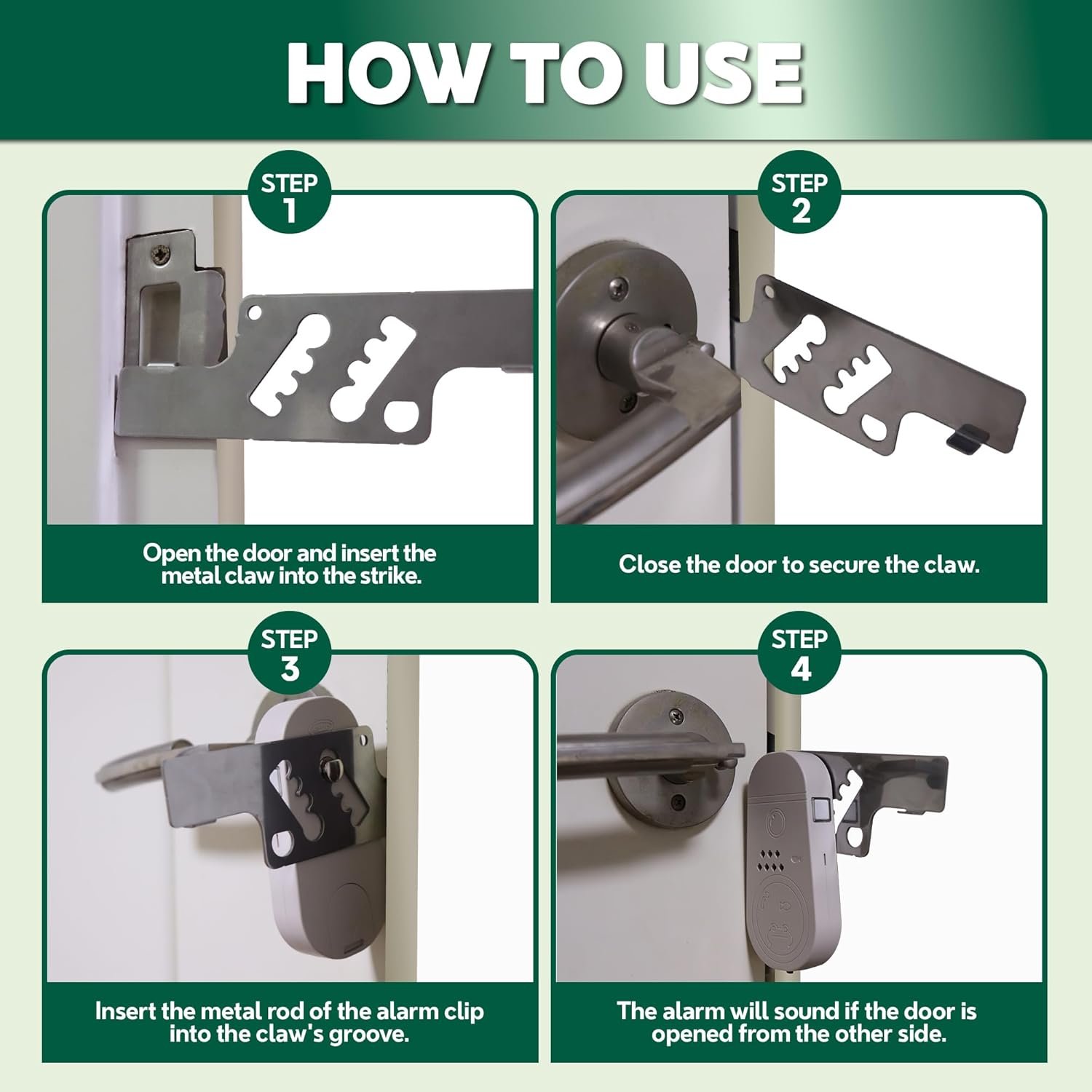 HOW TO USE

STEP 1

Open the door and insert the metal claw into the strike.

STEP 2

Close the door to secure the claw.

STEP 3

Insert the metal rod of the alarm clip into the claw's groove.

STEP 4

The alarm will sound if the door is opened from the other side.