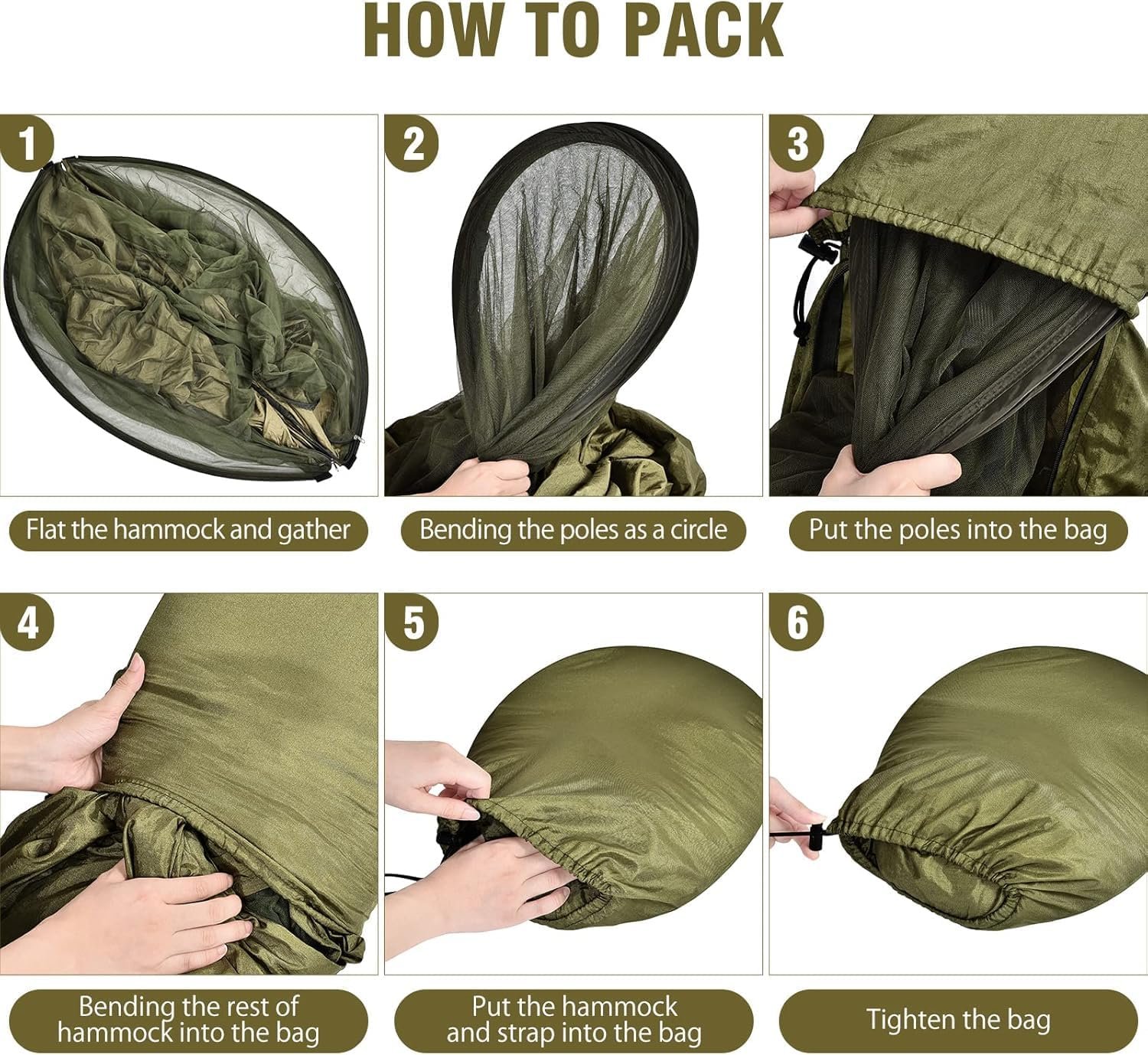 HOW TO PACK

1

Flat the hammock and gather

2

Bending the poles as a circle

3

Put the poles into the bag

4

Bending the rest of hammock into the bag

5

Put the hammock and strap into the bag

6

Tighten the bag