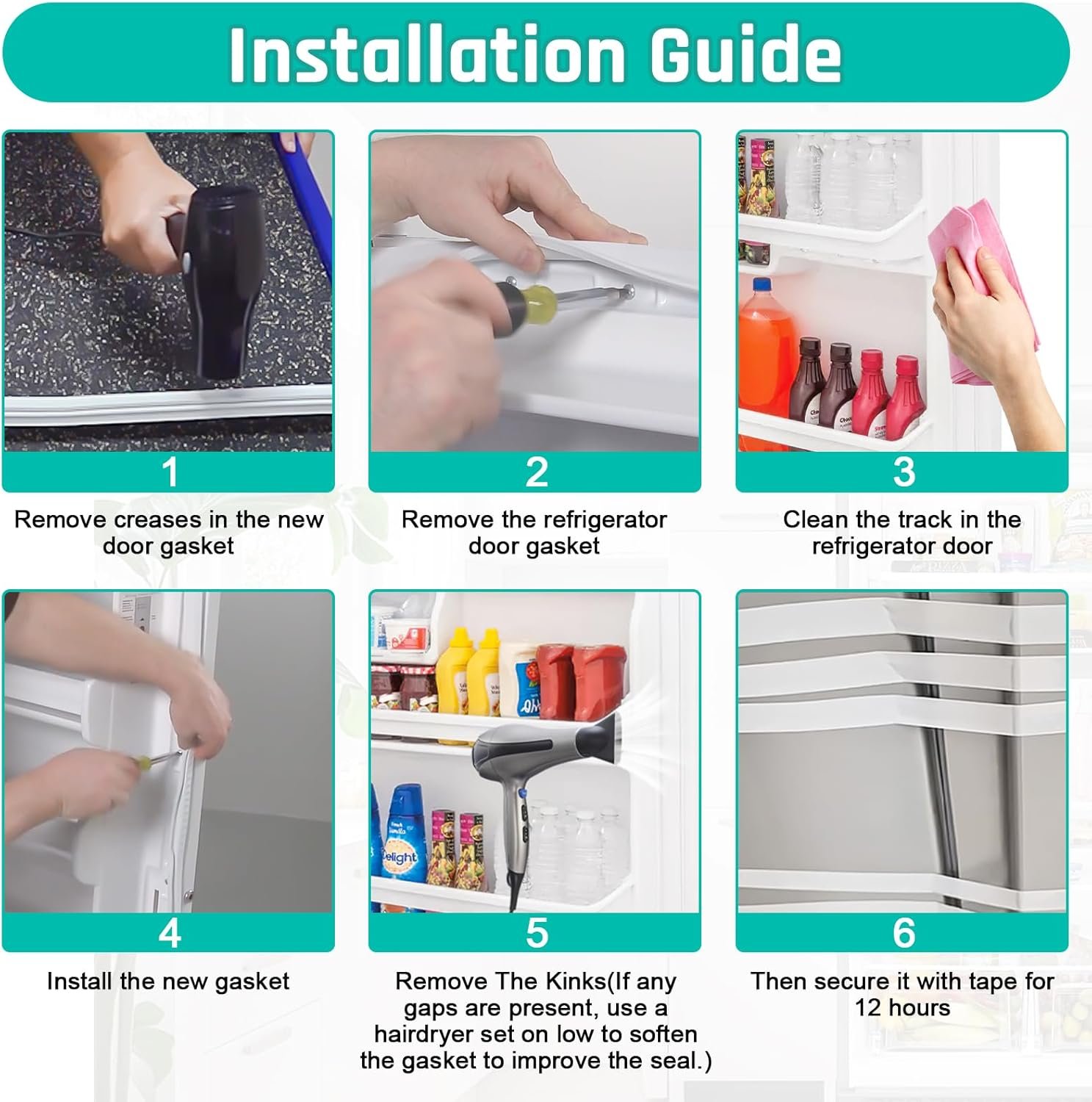 Installation Guide

1
Remove creases in the new door gasket

2
Remove the refrigerator door gasket

3
Clean the track in the refrigerator door

4
Install the new gasket

5
Remove The Kinks(If any gaps are present, use a hairdryer set on low to soften the gasket to improve the seal.)

6
Then secure it with tape for 12 hours