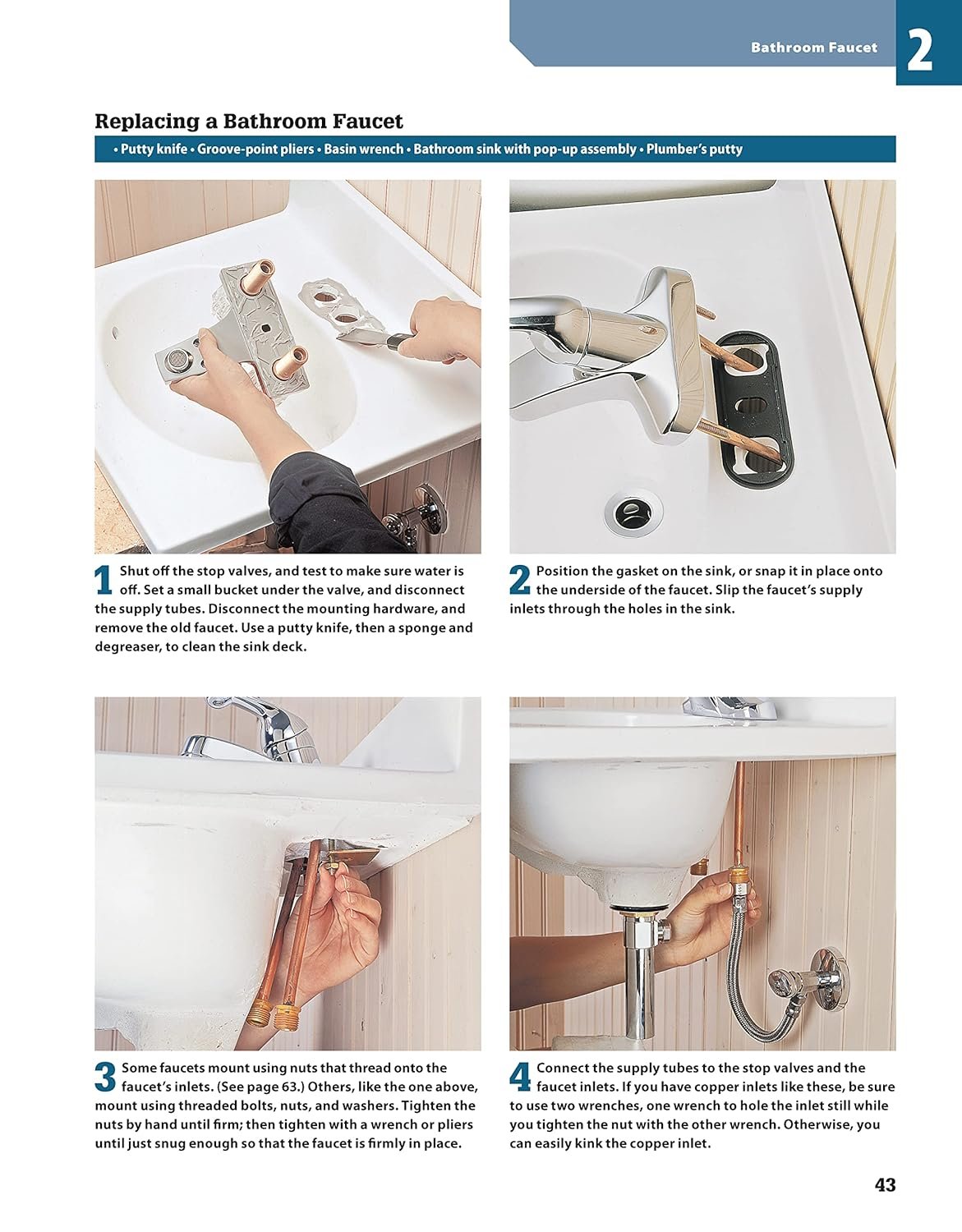 Bathroom Faucet 2

Replacing a Bathroom Faucet

• Putty knife • Groove-point pliers • Basin wrench • Bathroom sink with pop-up assembly • Plumber's putty

1 Shut off the stop valves, and test to make sure water is off. Set a small bucket under the valve, and disconnect the supply tubes. Disconnect the mounting hardware, and remove the old faucet. Use a putty knife, then a sponge and degreaser, to clean the sink deck.

2 Position the gasket on the sink, or snap it in place onto the underside of the faucet. Slip the faucet's supply inlets through the holes in the sink.

3 Some faucets mount using nuts that thread onto the faucet's inlets. (See page 63.) Others, like the one above, mount using threaded bolts, nuts, and washers. Tighten the nuts by hand until firm; then tighten with a wrench or pliers until just snug enough so that the faucet is firmly in place.

4 Connect the supply tubes to the stop valves and the faucet inlets. If you have copper inlets like these, be sure to use two wrenches, one wrench to hole the inlet still while you tighten the nut with the other wrench. Otherwise, you can easily kink the copper inlet.

43