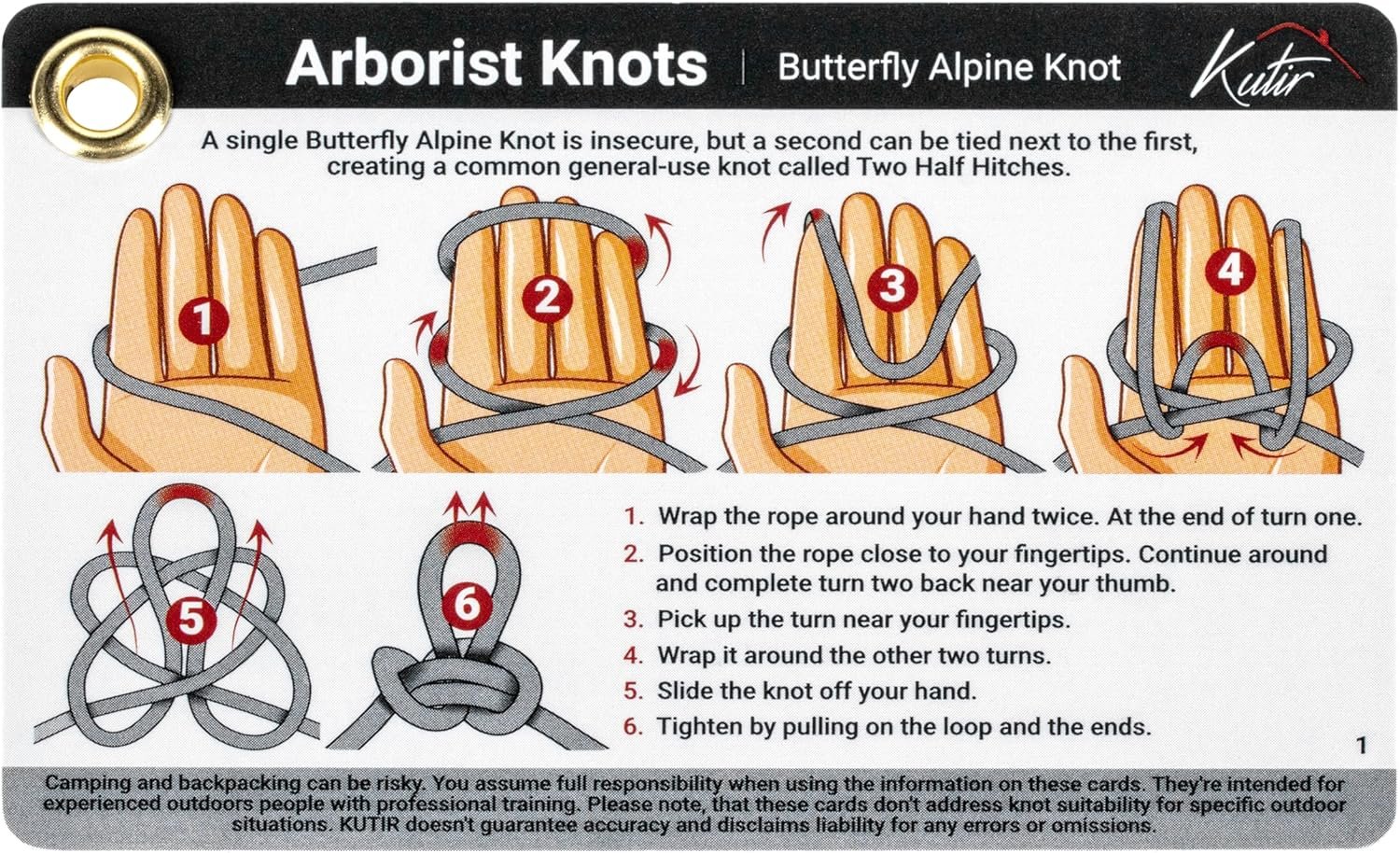 Arborist Knots | Butterfly Alpine Knot

Kutir

A single Butterfly Alpine Knot is insecure, but a second can be tied next to the first, creating a common general-use knot called Two Half Hitches.

1

2

3

4

5

6

1. Wrap the rope around your hand twice. At the end of turn one.
2. Position the rope close to your fingertips. Continue around and complete turn two back near your thumb.
3. Pick up the turn near your fingertips.
4. Wrap it around the other two turns.
5. Slide the knot off your hand.
6. Tighten by pulling on the loop and the ends.

1

Camping and backpacking can be risky. You assume full responsibility when using the information on these cards. They're intended for experienced outdoors people with professional training. Please note, that these cards don't address knot suitability for specific outdoor situations. KUTIR doesn't guarantee accuracy and disclaims liability for any errors or omissions.