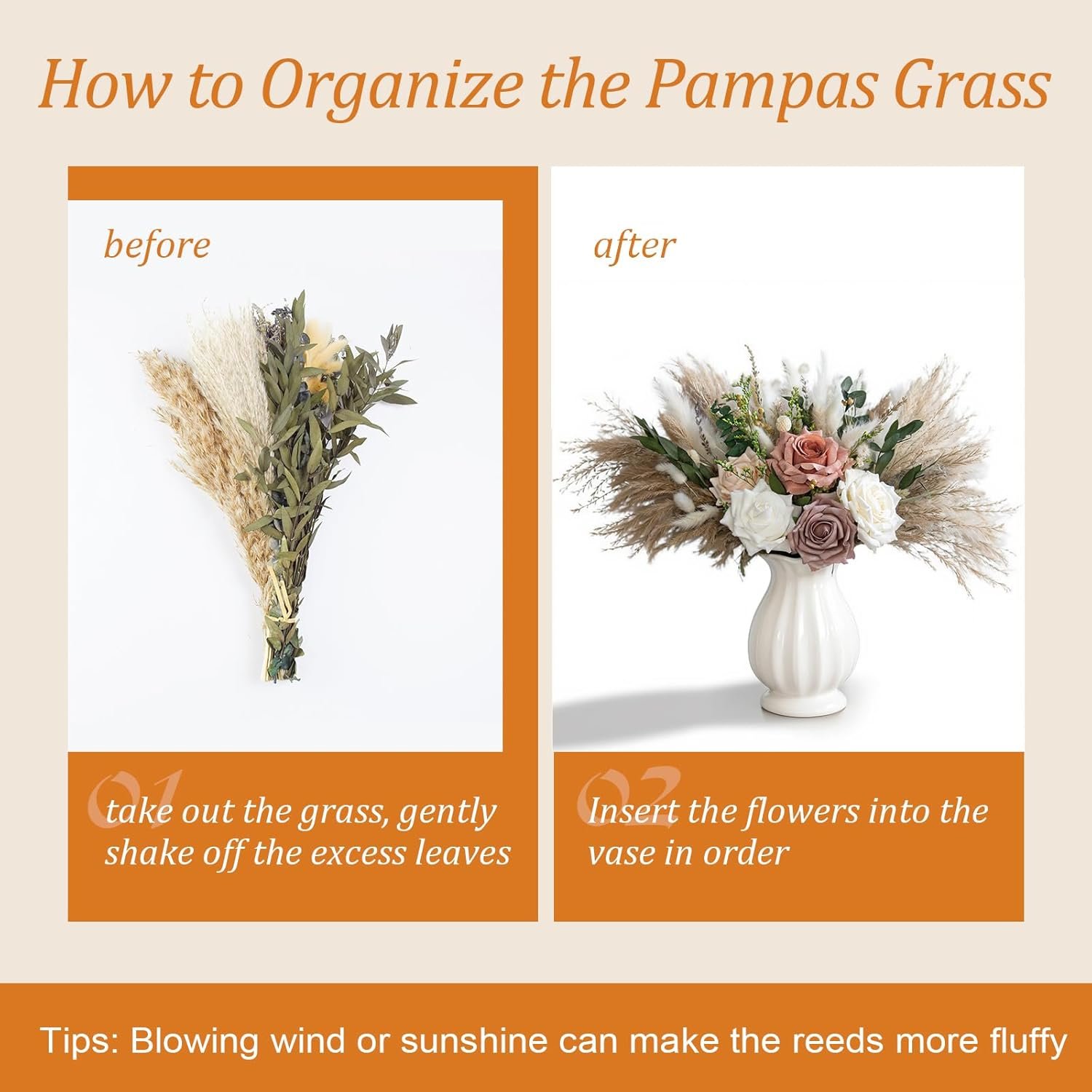 How to Organize the Pampas Grass

before

01
take out the grass, gently shake off the excess leaves

after

02
Insert the flowers into the vase in order

Tips: Blowing wind or sunshine can make the reeds more fluffy