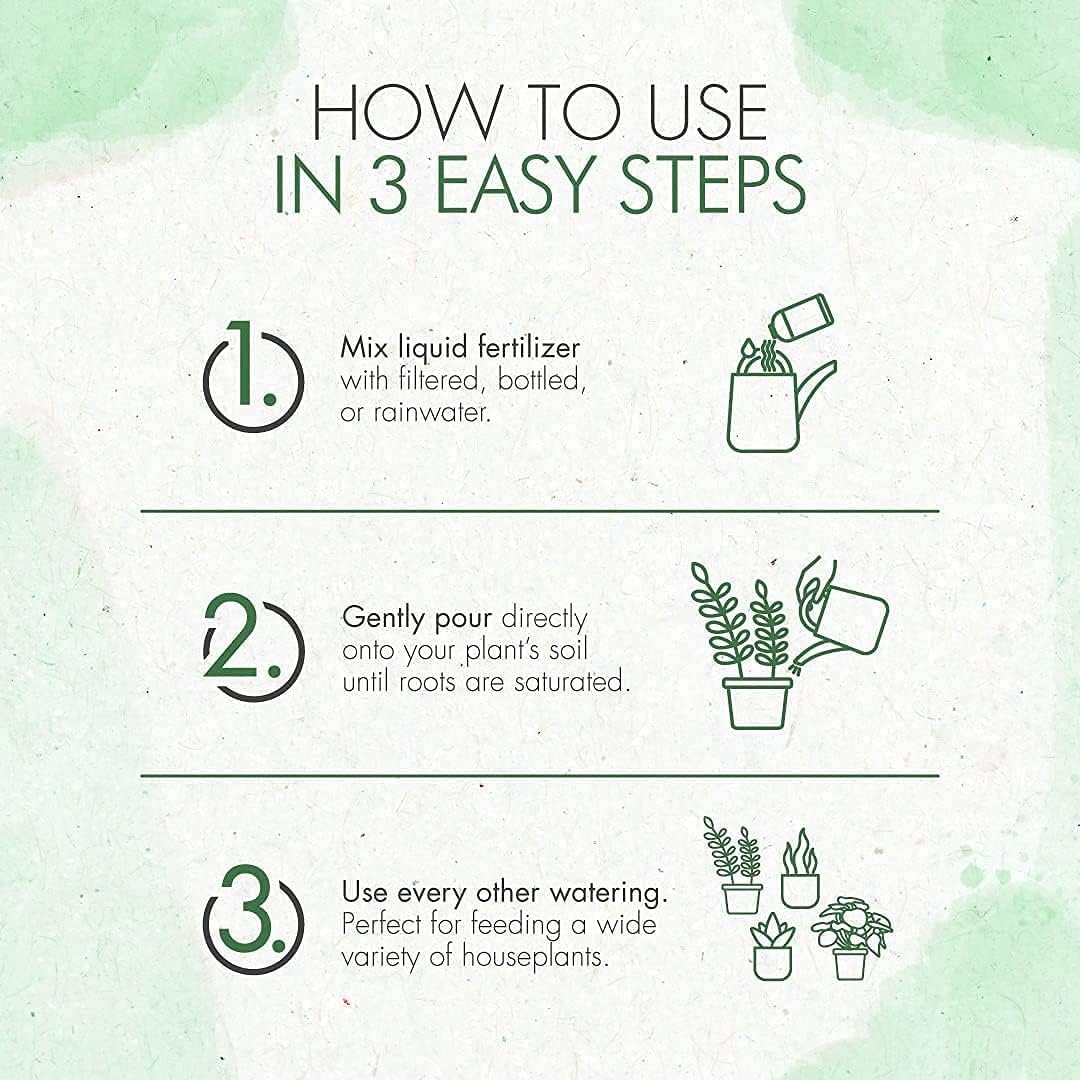 HOW TO USE
IN 3 EASY STEPS

1. Mix liquid fertilizer with filtered, bottled, or rainwater.

2. Gently pour directly onto your plant's soil until roots are saturated.

3. Use every other watering. Perfect for feeding a wide variety of houseplants.