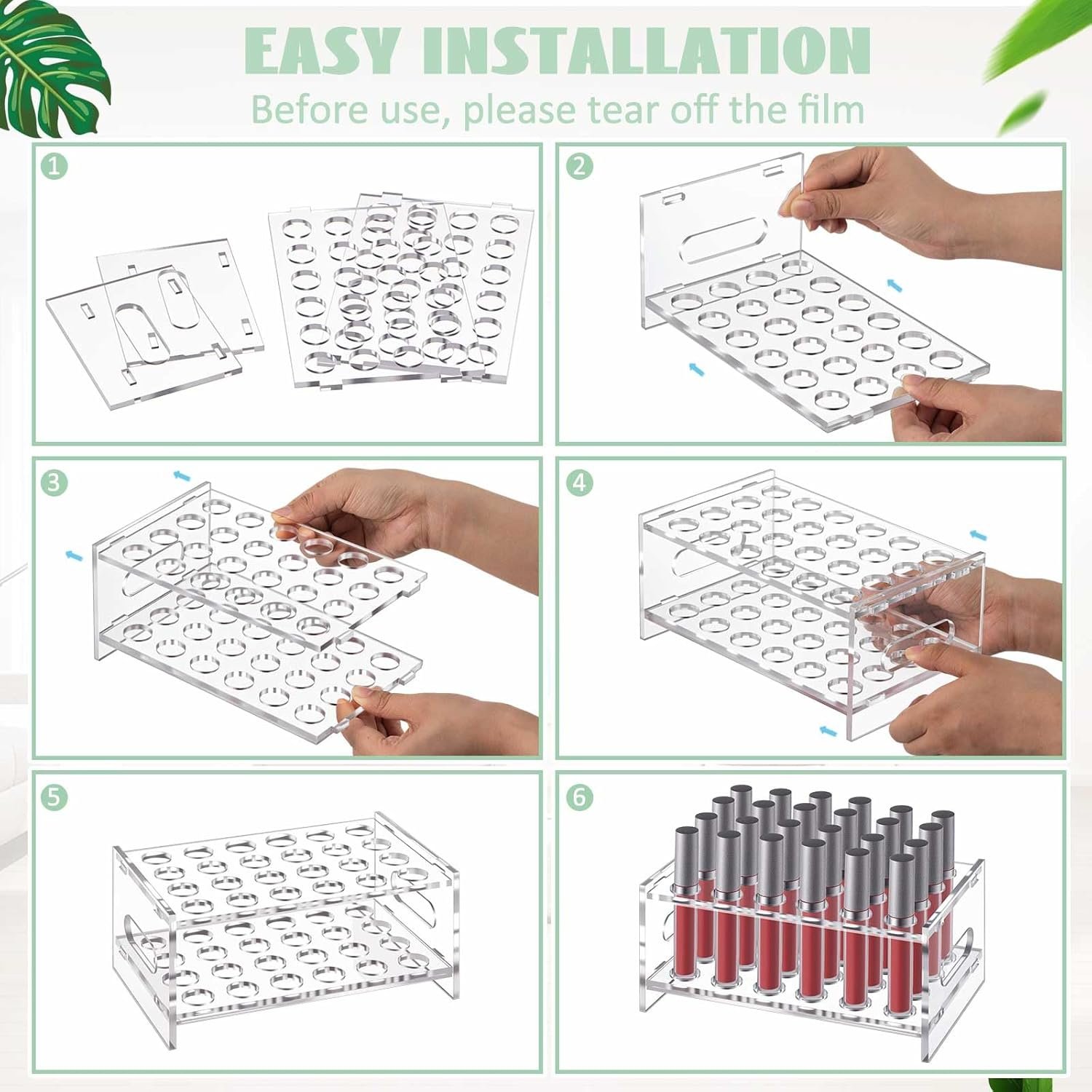 EASY INSTALLATION

Before use, please tear off the film

1

2

3

4

5

6