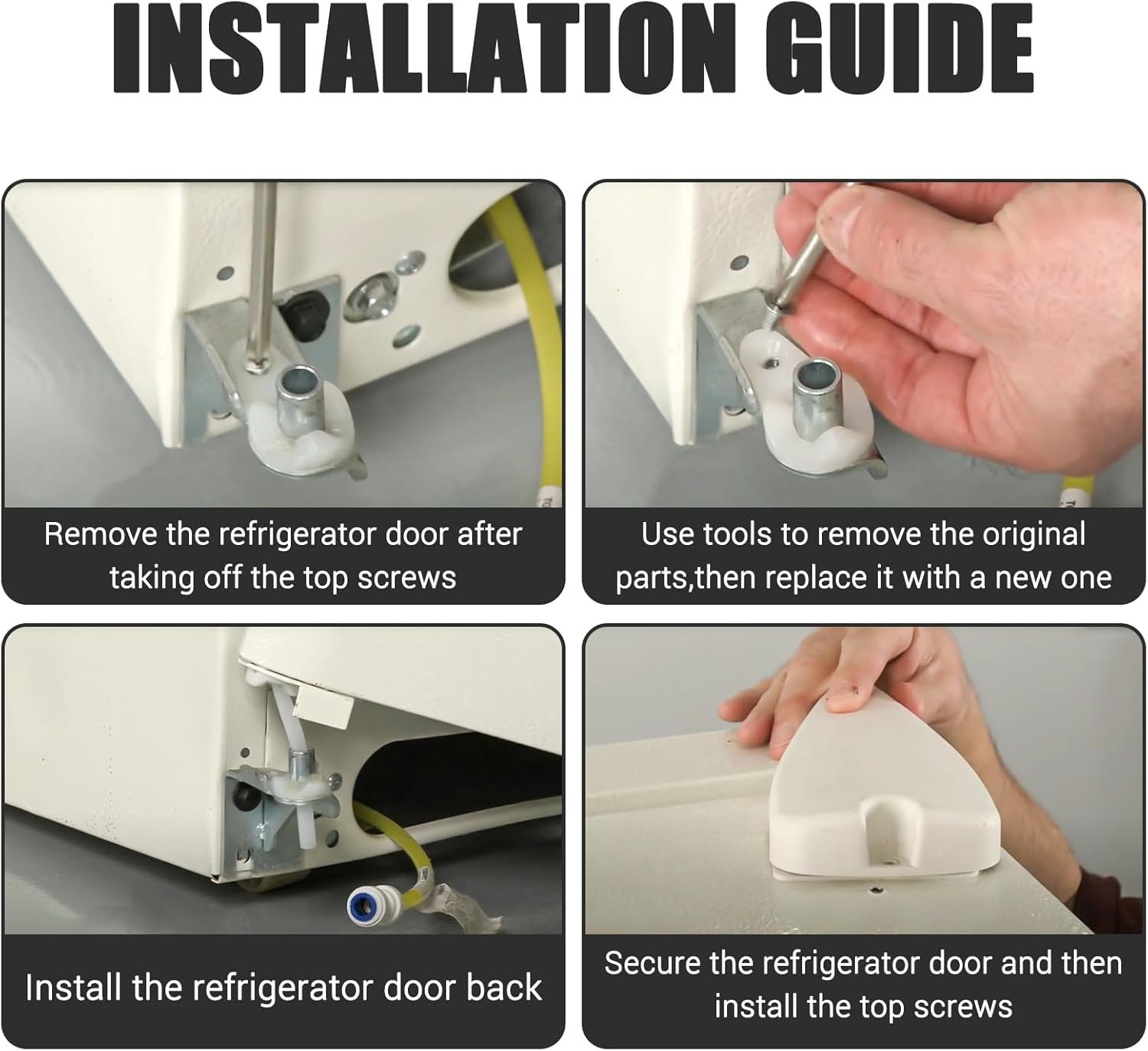 INSTALLATION GUIDE

Remove the refrigerator door after taking off the top screws

Use tools to remove the original parts,then replace it with a new one

Install the refrigerator door back

Secure the refrigerator door and then install the top screws