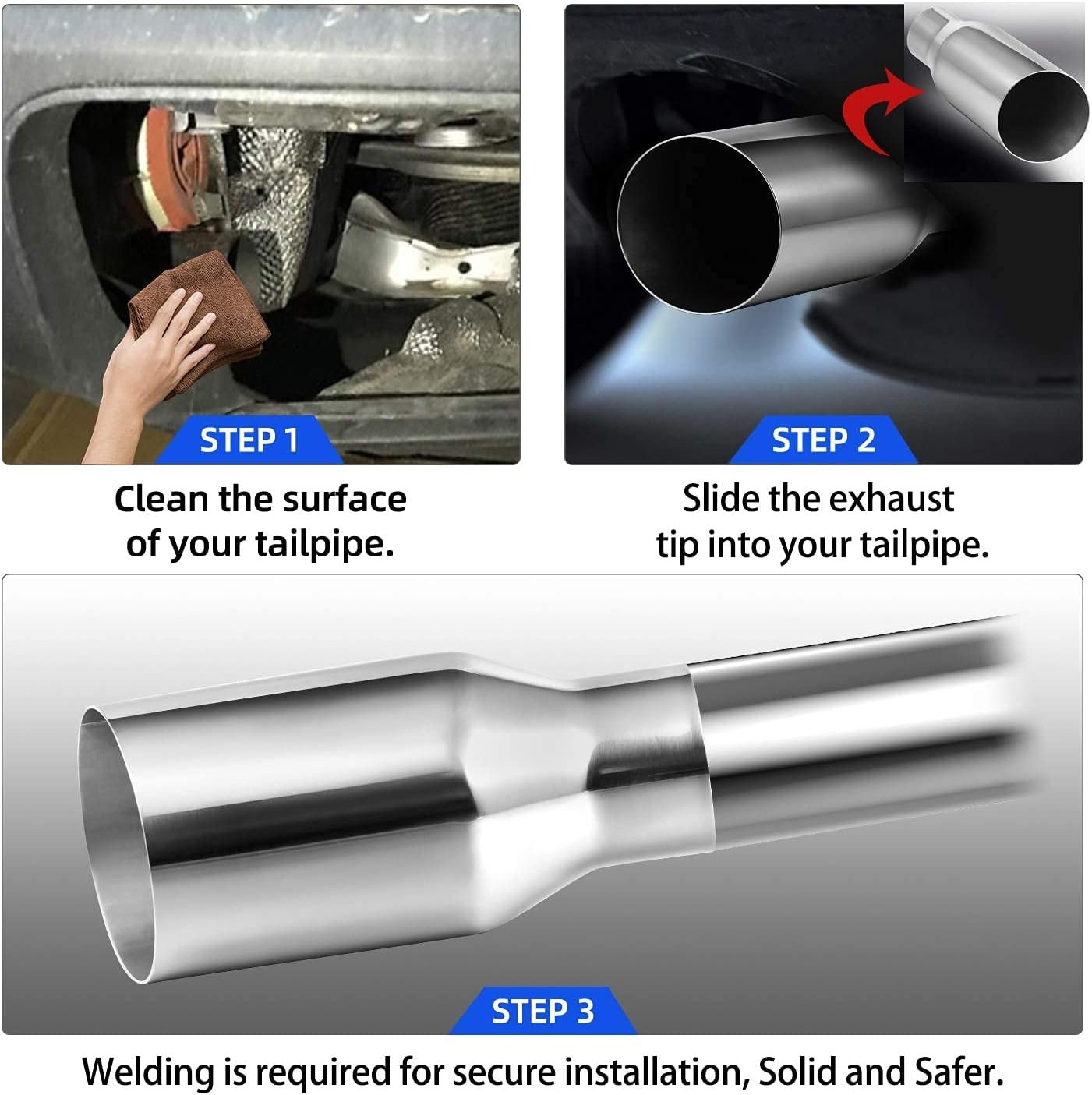 STEP 1

Clean the surface of your tailpipe.

STEP 2

Slide the exhaust tip into your tailpipe.

STEP 3

Welding is required for secure installation, Solid and Safer.