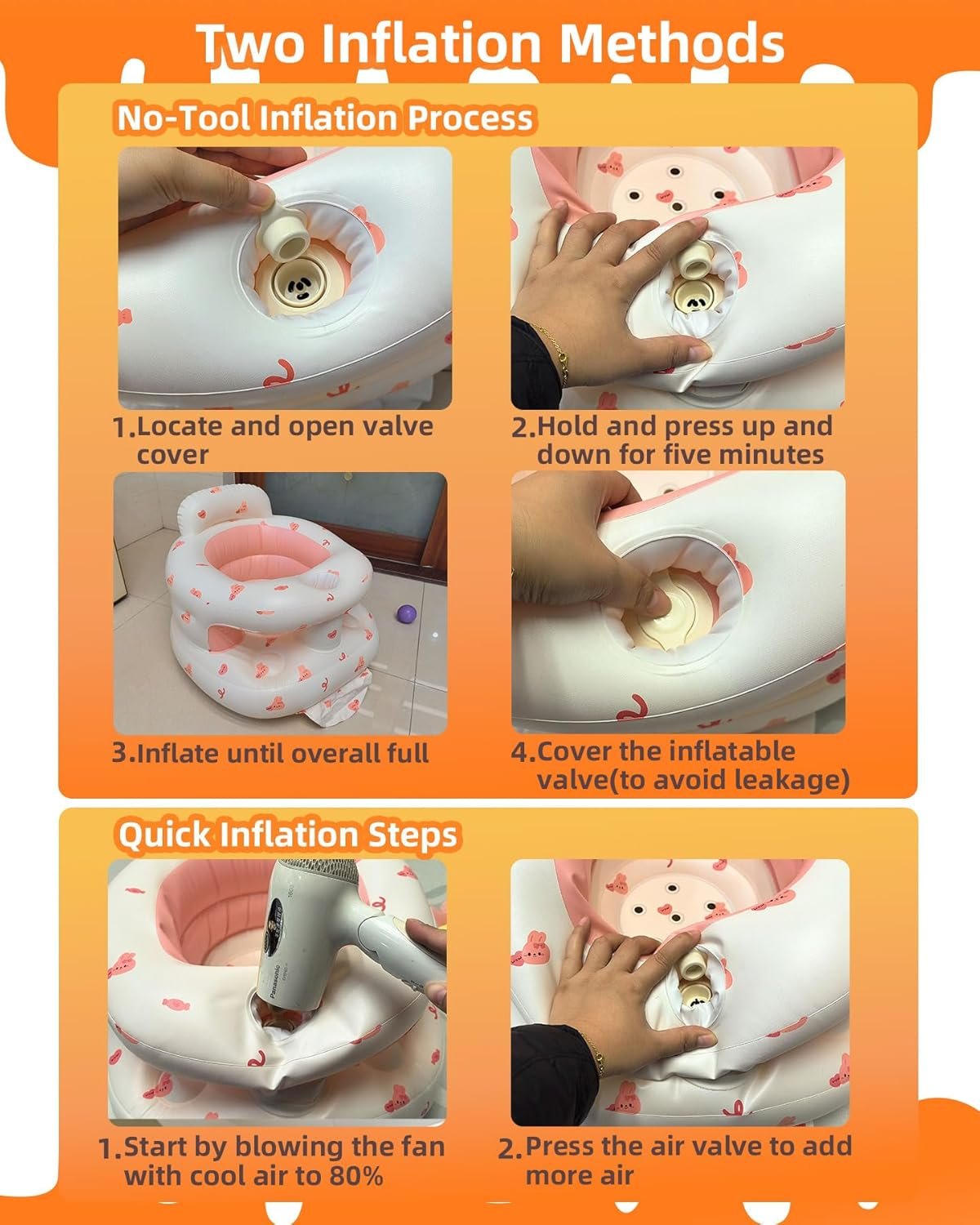 Two Inflation Methods

No-Tool Inflation Process

1.Locate and open valve cover

2.Hold and press up and down for five minutes

3.Inflate until overall full

4.Cover the inflatable valve(to avoid leakage)

Quick Inflation Steps

Panasonic

1.Start by blowing the fan with cool air to 80%

2.Press the air valve to add more air