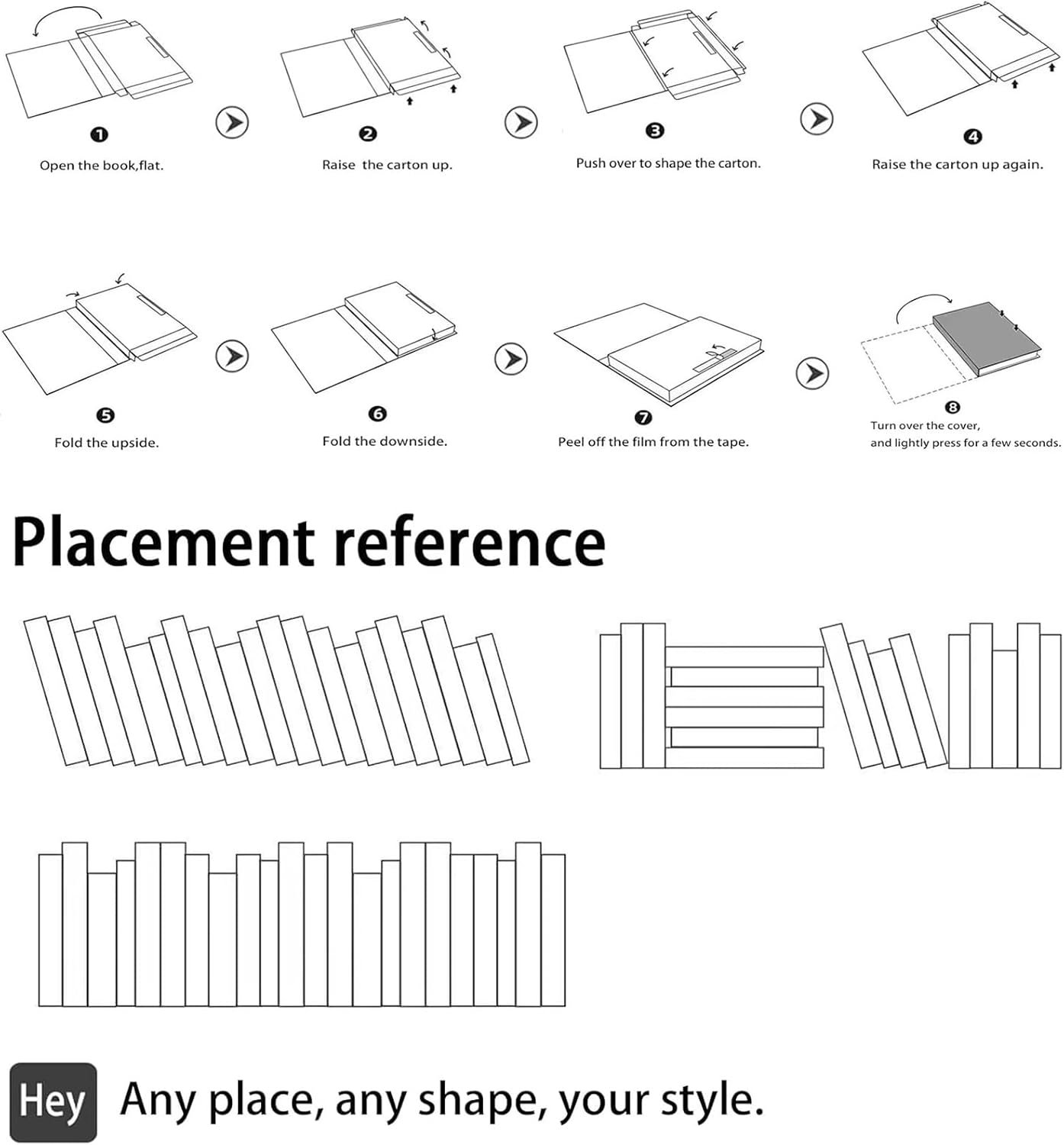 ❶
Open the book,flat.

❷
Raise the carton up.

❸
Push over to shape the carton.

❹
Raise the carton up again.

❺
Fold the upside.

❻
Fold the downside.

❼
Peel off the film from the tape.

❽
Turn over the cover,
and lightly press for a few seconds.

Placement reference

Hey Any place, any shape, your style.