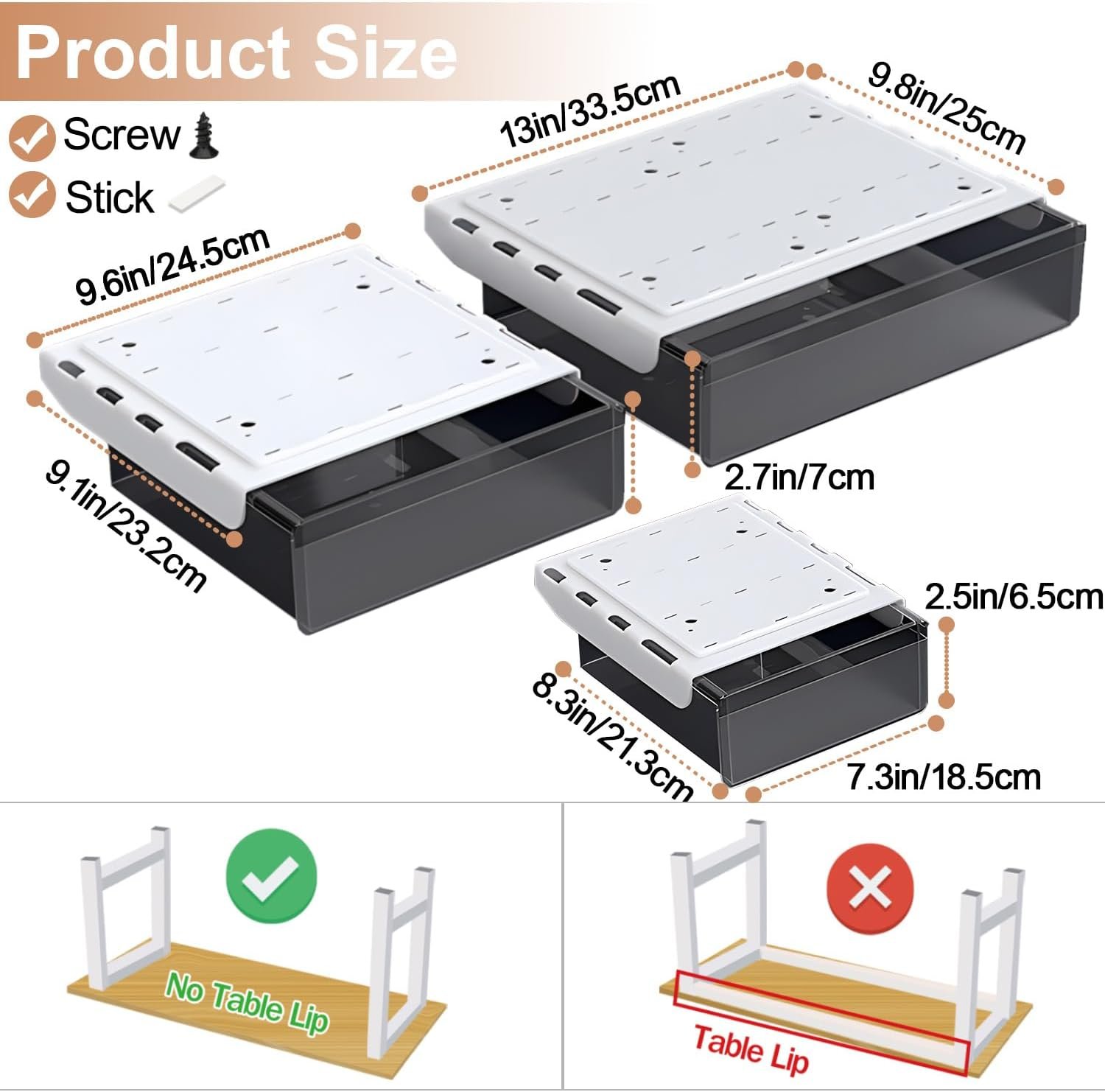 Product Size

Screw

Stick

13in/33.5cm

9.8in/25cm

9.6in/24.5cm

9.1in/23.2cm

2.7in/7cm

2.5in/6.5cm

8.3in/21.3cm

7.3in/18.5cm

No Table Lip

Table Lip