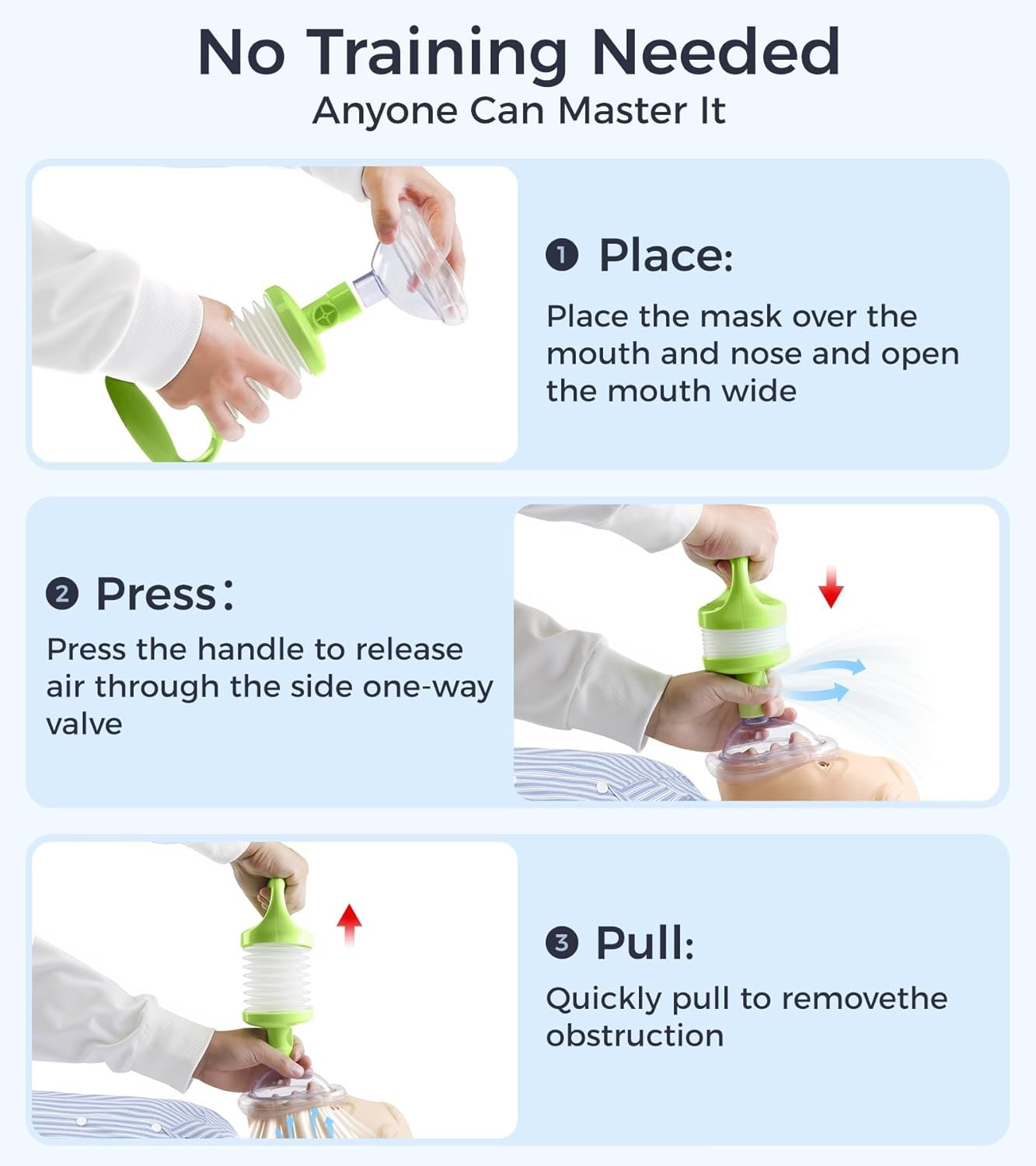 No Training Needed
Anyone Can Master It

1 Place:
Place the mask over the mouth and nose and open the mouth wide

2 Press:
Press the handle to release air through the side one-way valve

3 Pull:
Quickly pull to removethe obstruction