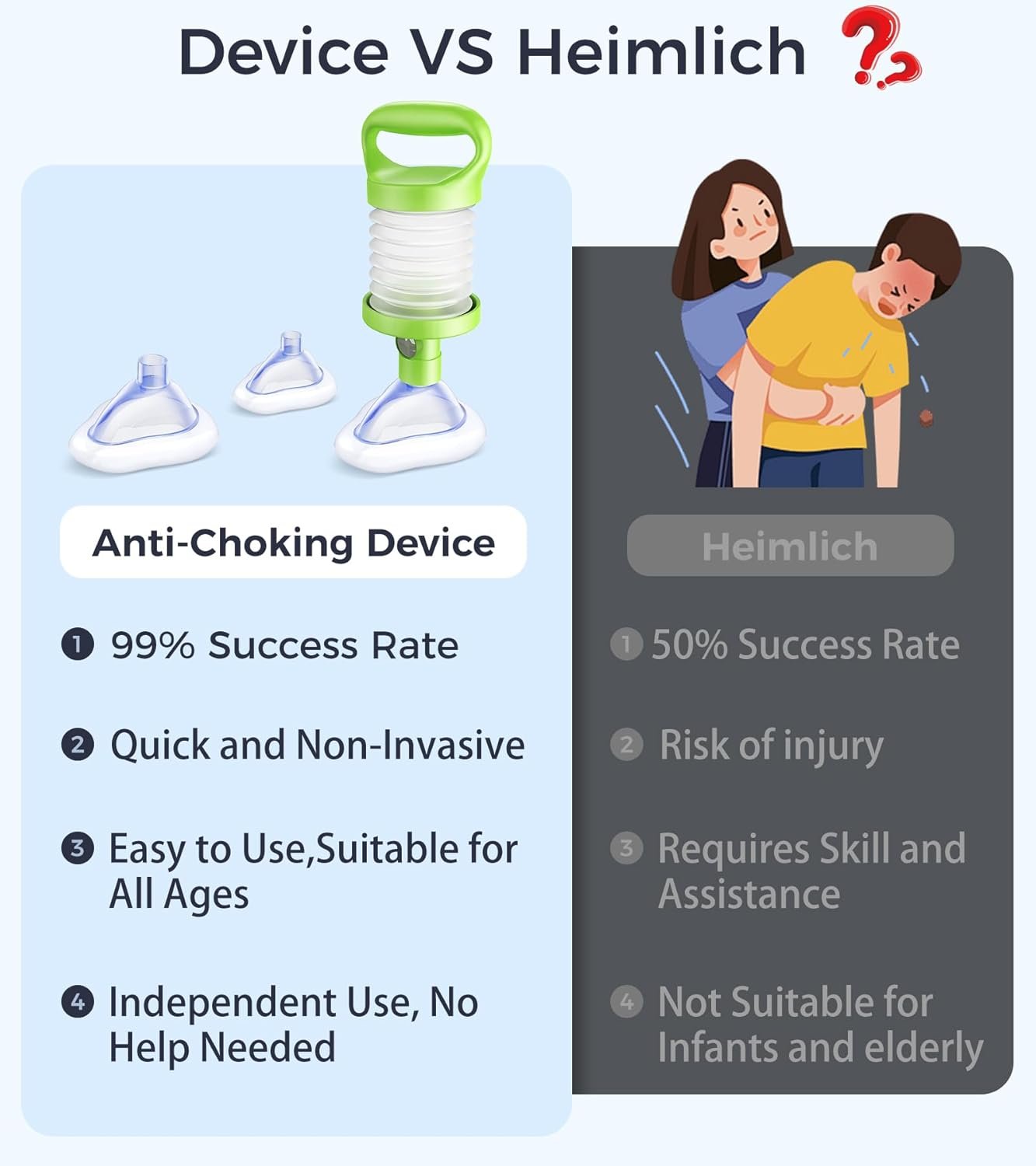 Device VS Heimlich ??

Anti-Choking Device

1 99% Success Rate

2 Quick and Non-Invasive

3 Easy to Use,Suitable for All Ages

4 Independent Use, No Help Needed

Heimlich

1 50% Success Rate

2 Risk of injury

3 Requires Skill and Assistance

4 Not Suitable for Infants and elderly