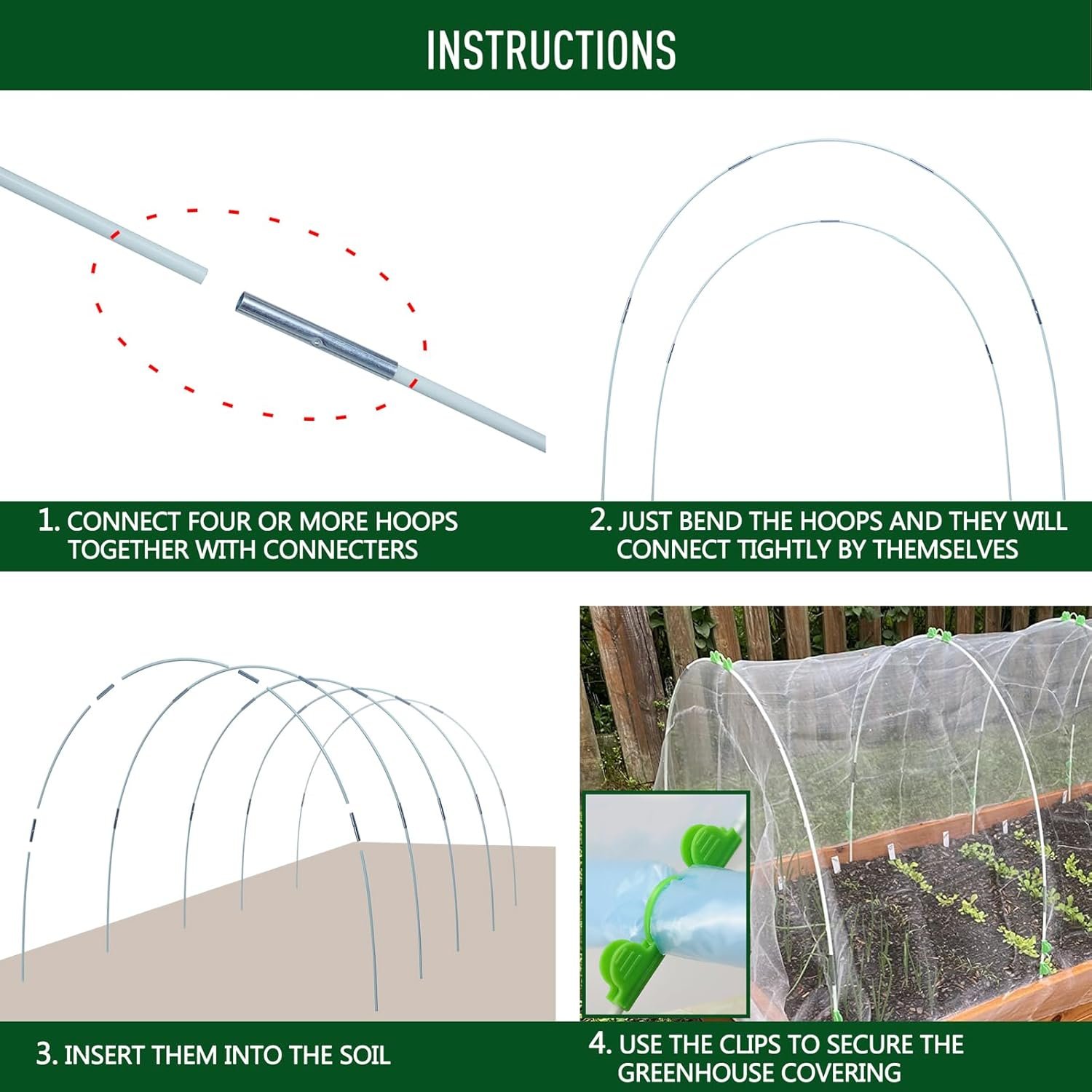 INSTRUCTIONS

1. CONNECT FOUR OR MORE HOOPS TOGETHER WITH CONNECTERS

2. JUST BEND THE HOOPS AND THEY WILL CONNECT TIGHTLY BY THEMSELVES

3. INSERT THEM INTO THE SOIL

4. USE THE CLIPS TO SECURE THE GREENHOUSE COVERING