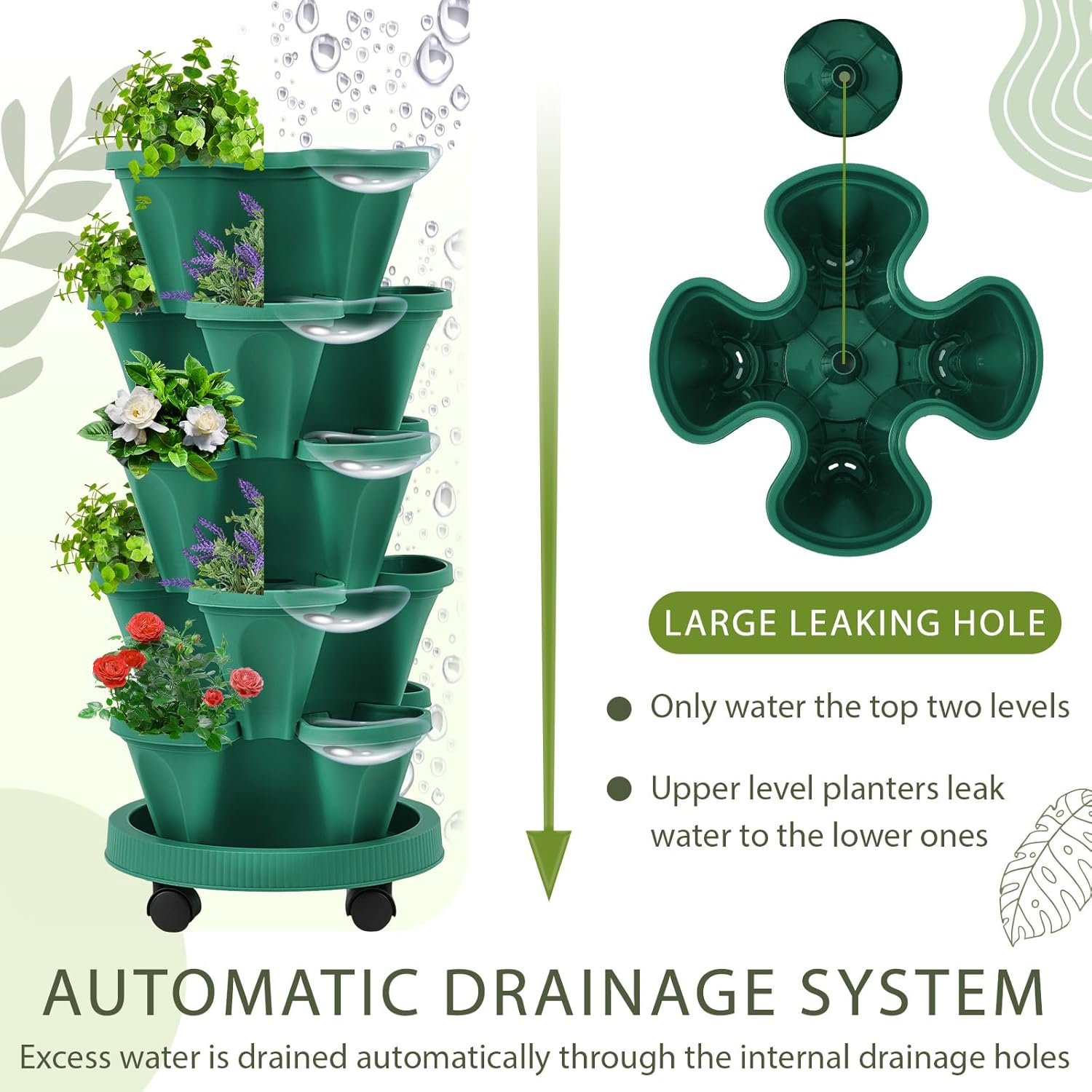 LARGE LEAKING HOLE

Only water the top two levels

Upper level planters leak water to the lower ones

AUTOMATIC DRAINAGE SYSTEM

Excess water is drained automatically through the internal drainage holes