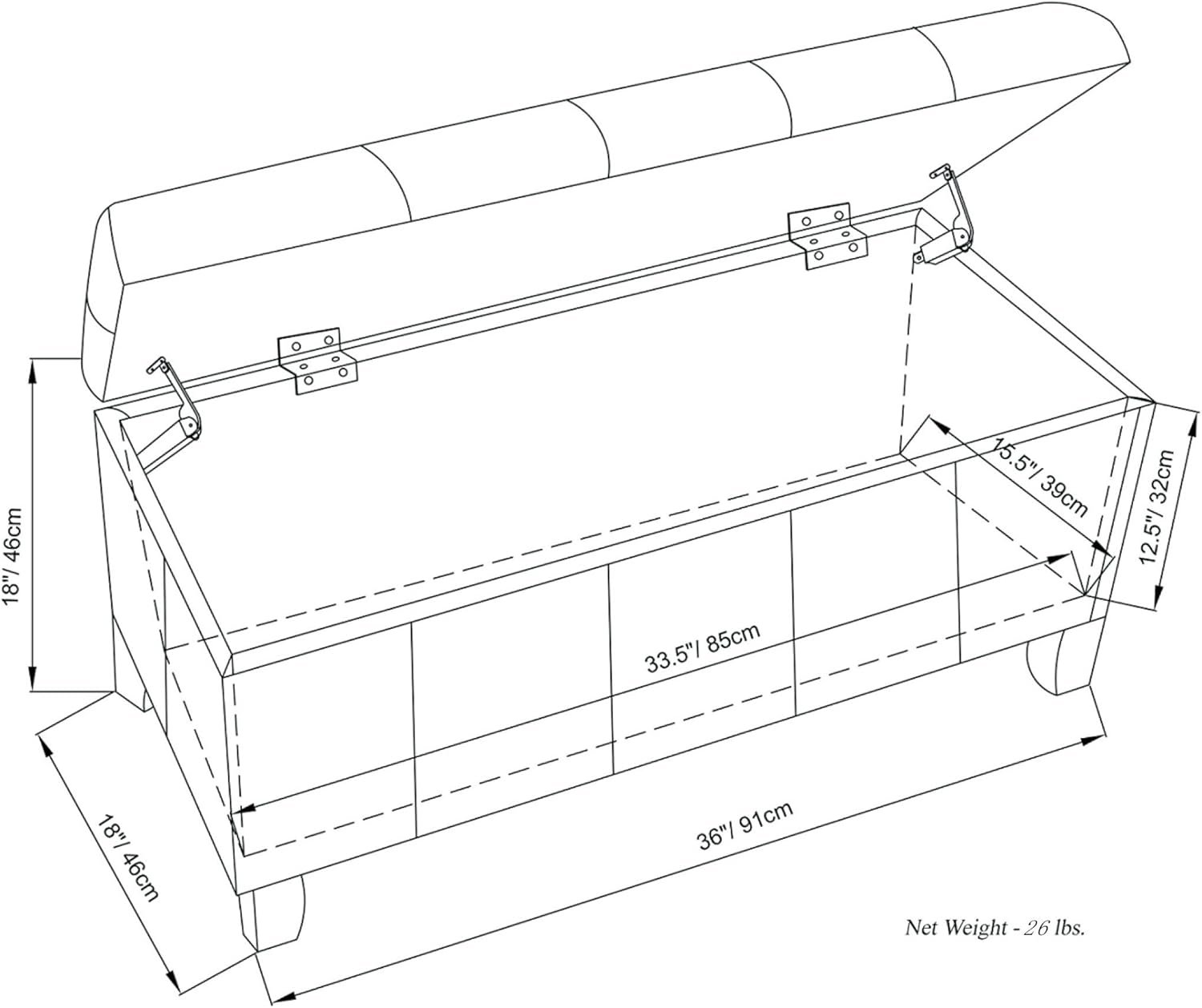 18"/ 46cm

15.5"/ 39cm

12.5"/ 32cm

33.5"/ 85cm

18"/ 46cm

36"/ 91cm

Net Weight - 26 lbs.