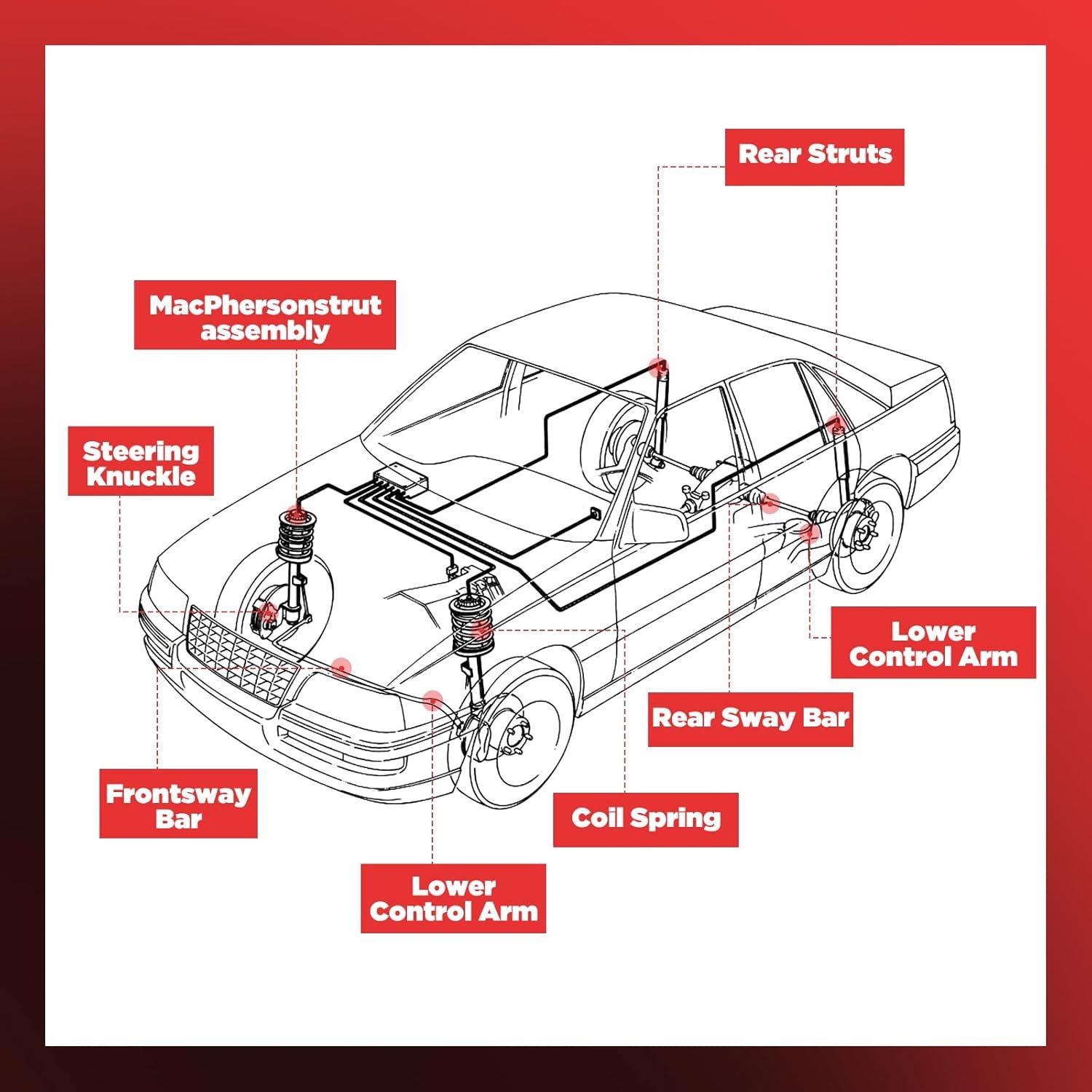 Rear Struts

MacPhersonstrut assembly

Steering Knuckle

Lower Control Arm

Rear Sway Bar

Frontsway Bar

Coil Spring

Lower Control Arm