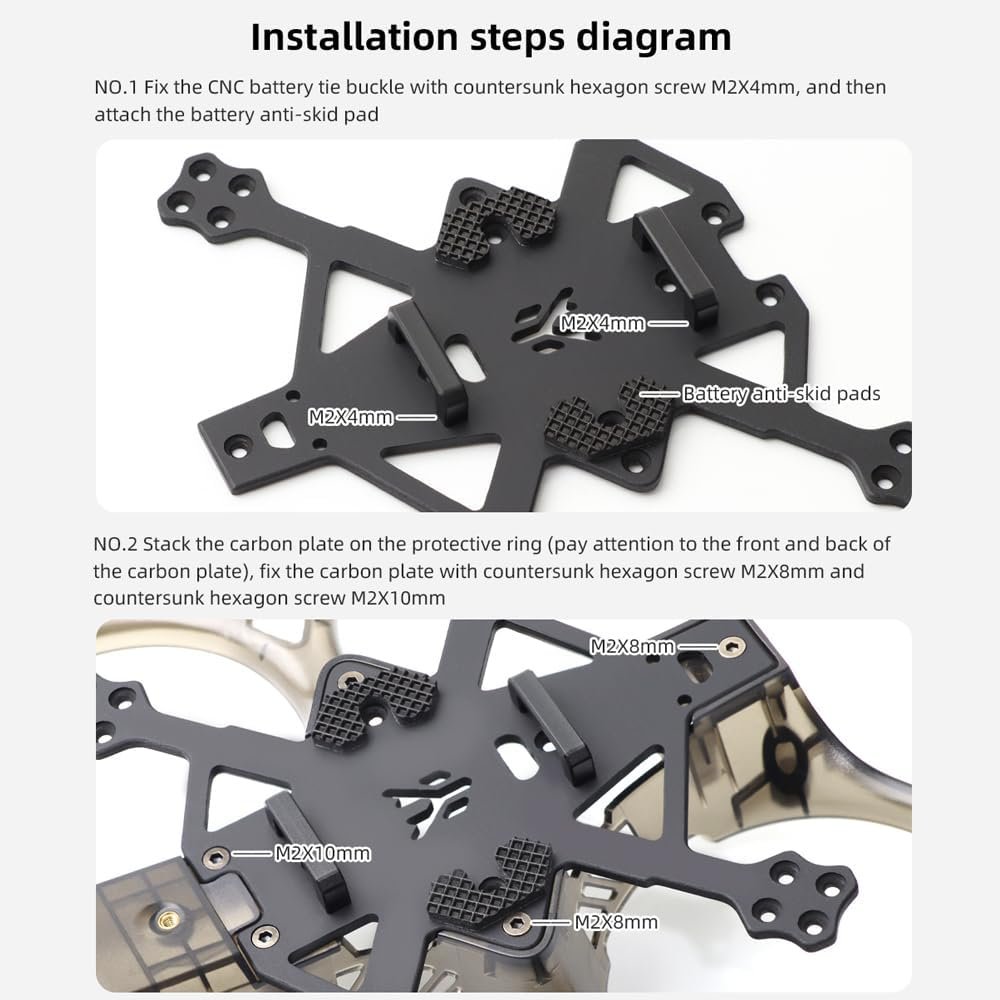 Installation steps diagram

NO.1 Fix the CNC battery tie buckle with countersunk hexagon screw M2X4mm, and then attach the battery anti-skid pad

M2X4mm

Battery anti-skid pads

M2X4mm

NO.2 Stack the carbon plate on the protective ring (pay attention to the front and back of the carbon plate), fix the carbon plate with countersunk hexagon screw M2X8mm and countersunk hexagon screw M2X10mm

M2X8mm

M2X10mm

M2X8mm