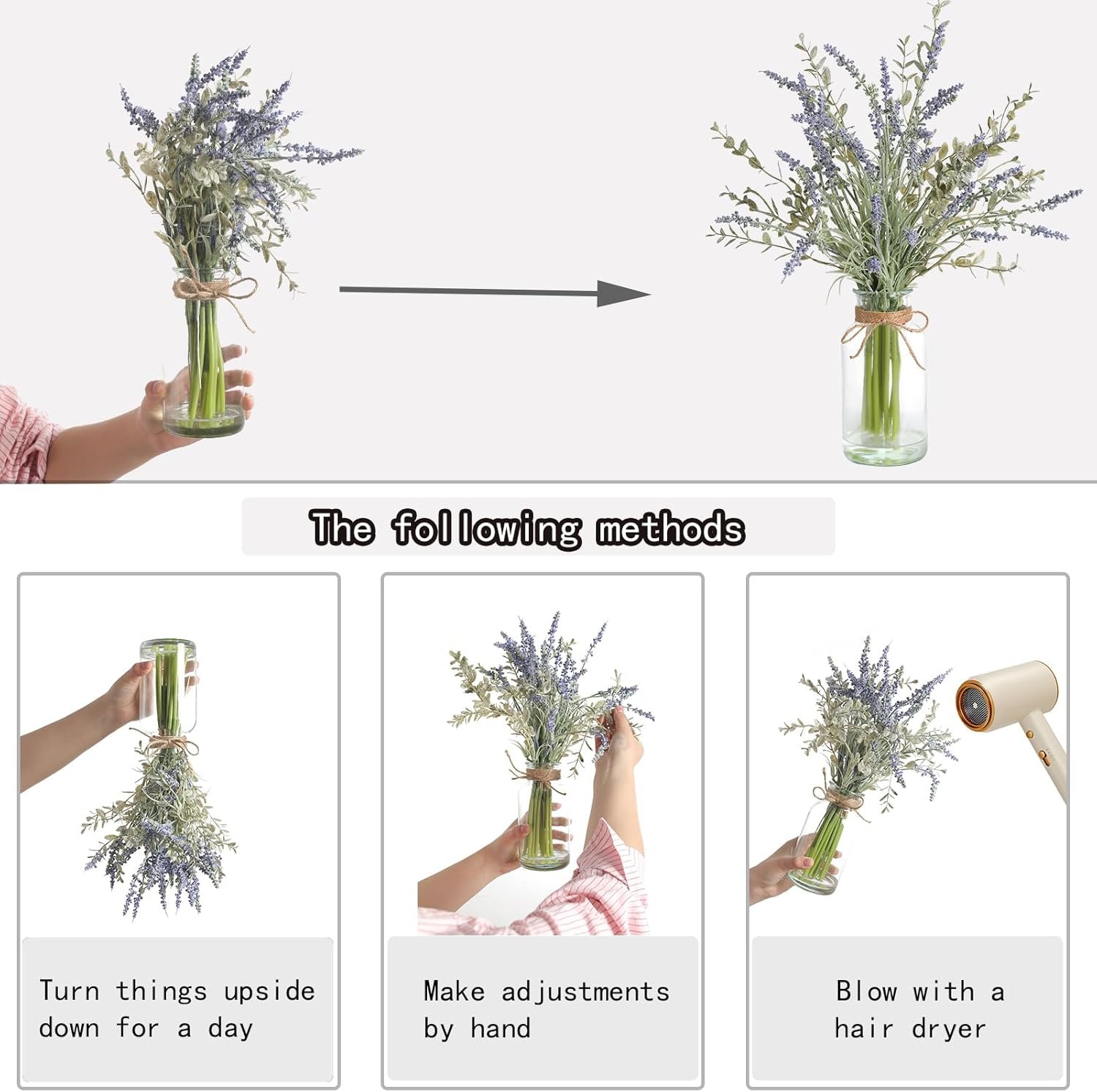 The following methods

Turn things upside down for a day

Make adjustments by hand

Blow with a hair dryer