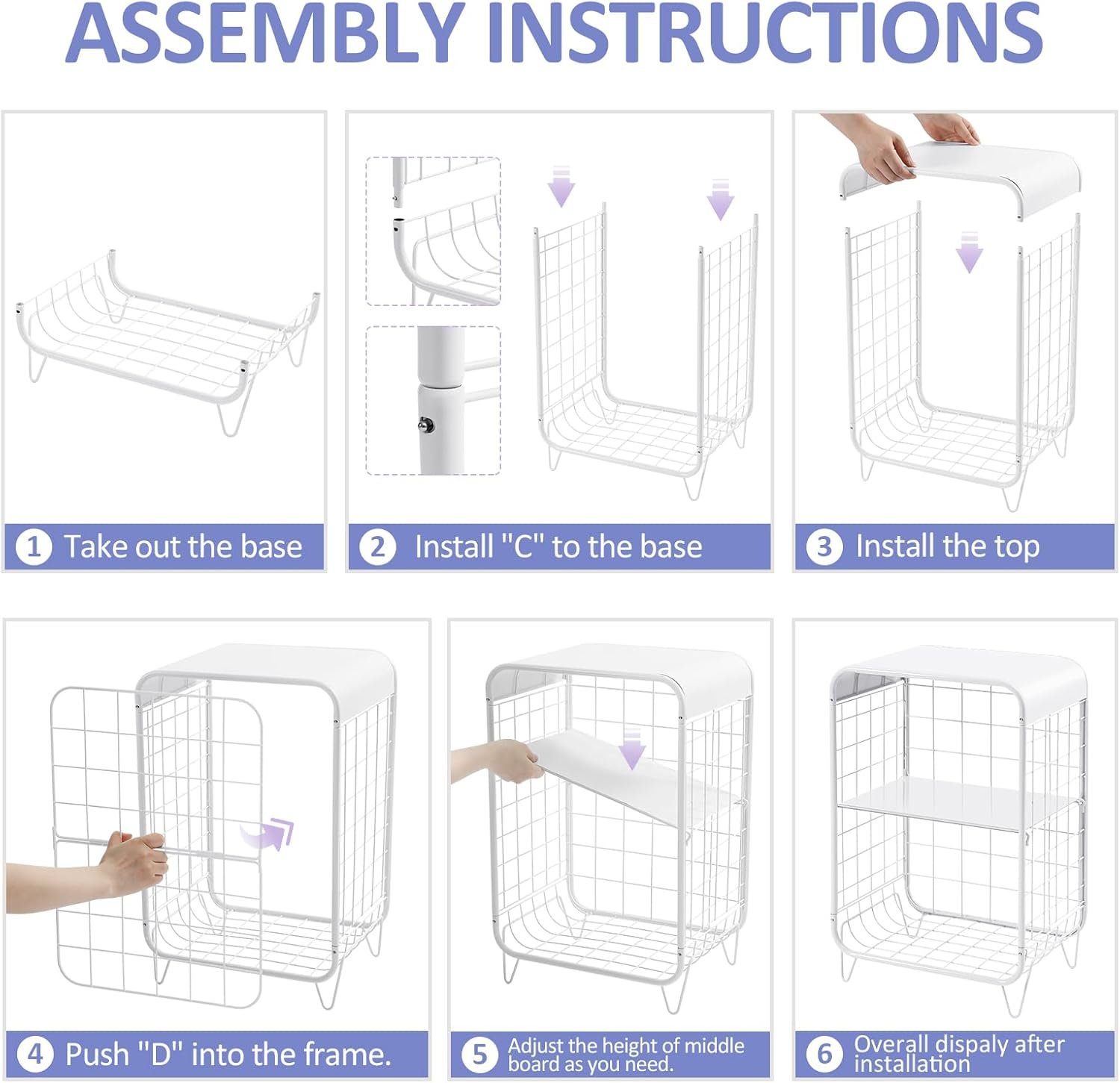 ASSEMBLY INSTRUCTIONS

1 Take out the base

2 Install "C" to the base

3 Install the top

4 Push "D" into the frame.

5 Adjust the height of middle board as you need.

6 Overall dispaly after installation