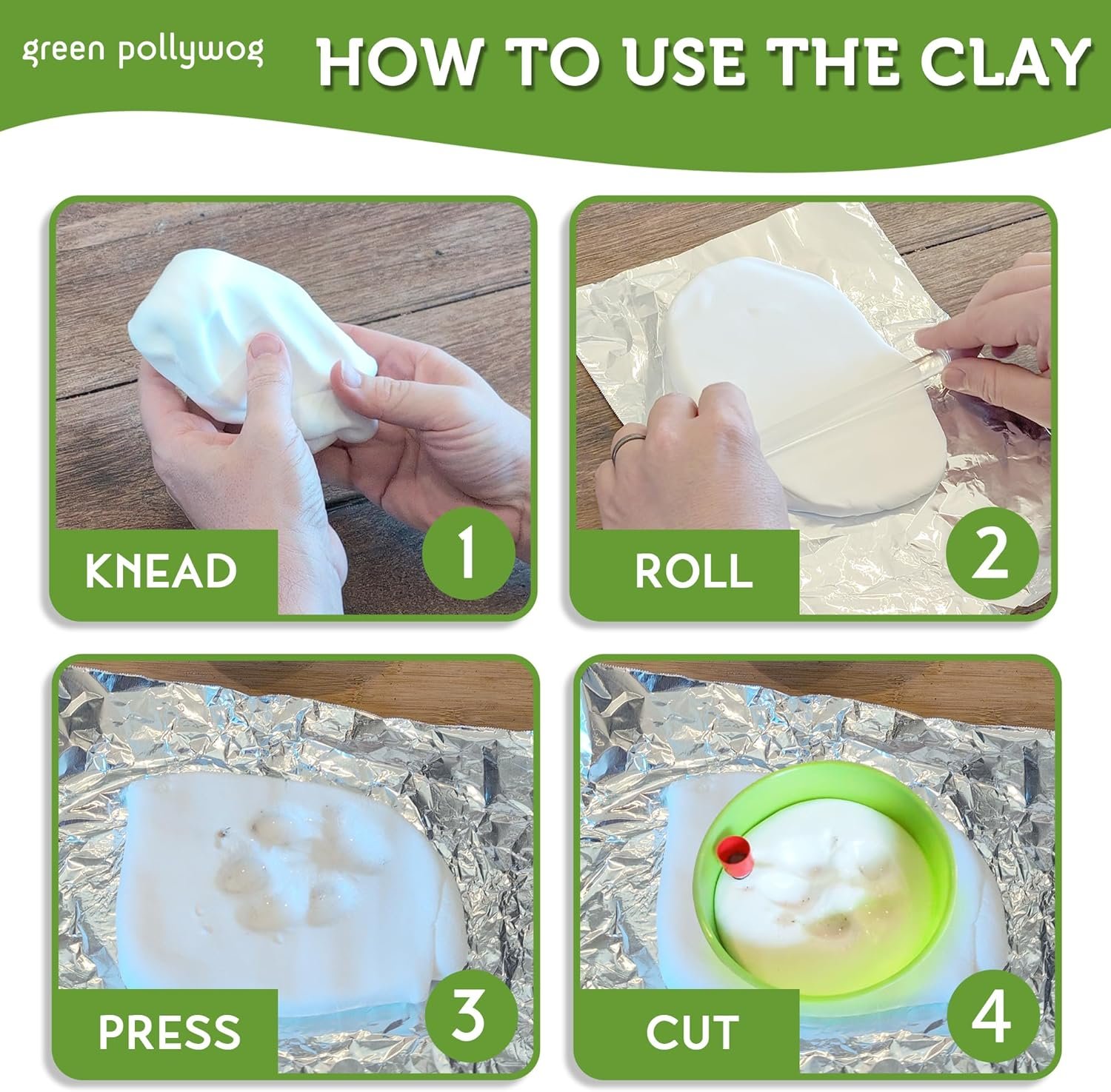 green pollywog

HOW TO USE THE CLAY

KNEAD 1

ROLL 2

PRESS 3

CUT 4