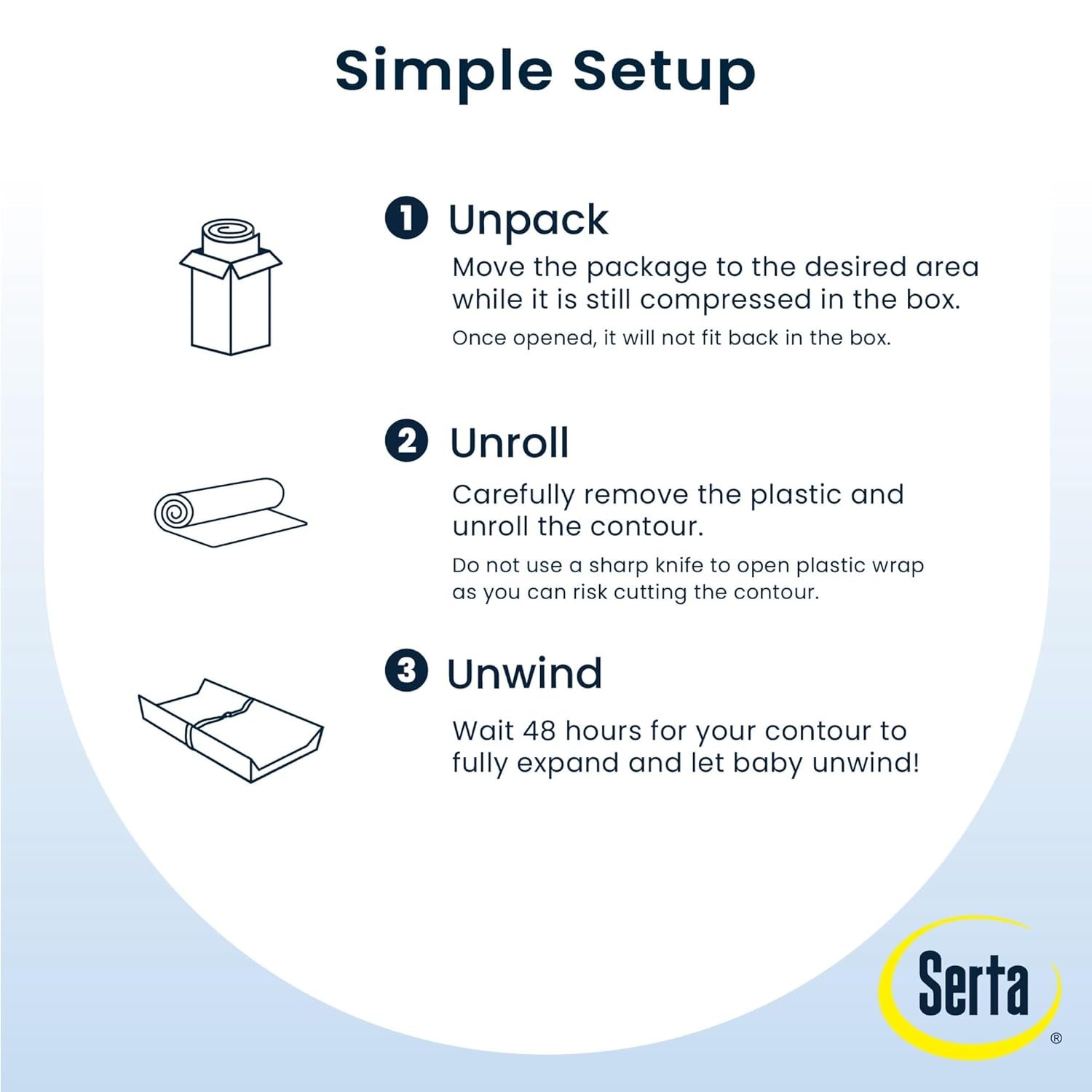 Simple Setup

1 Unpack

Move the package to the desired area while it is still compressed in the box.

Once opened, it will not fit back in the box.

2 Unroll

Carefully remove the plastic and unroll the contour.

Do not use a sharp knife to open plastic wrap as you can risk cutting the contour.

3 Unwind

Wait 48 hours for your contour to fully expand and let baby unwind!

Serta ®