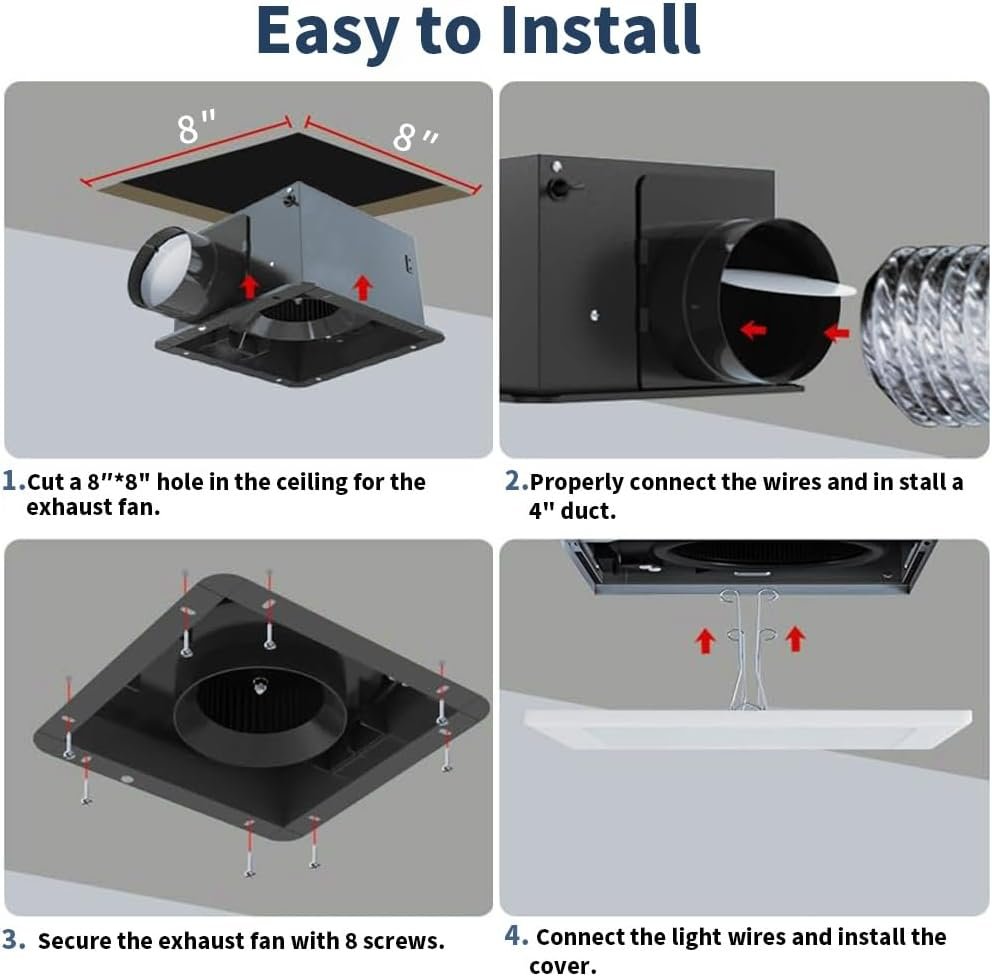 Easy to Install

8"

8"

1.Cut a 8"*8" hole in the ceiling for the exhaust fan.

2.Properly connect the wires and in stall a 4" duct.

3. Secure the exhaust fan with 8 screws.

4. Connect the light wires and install the cover.