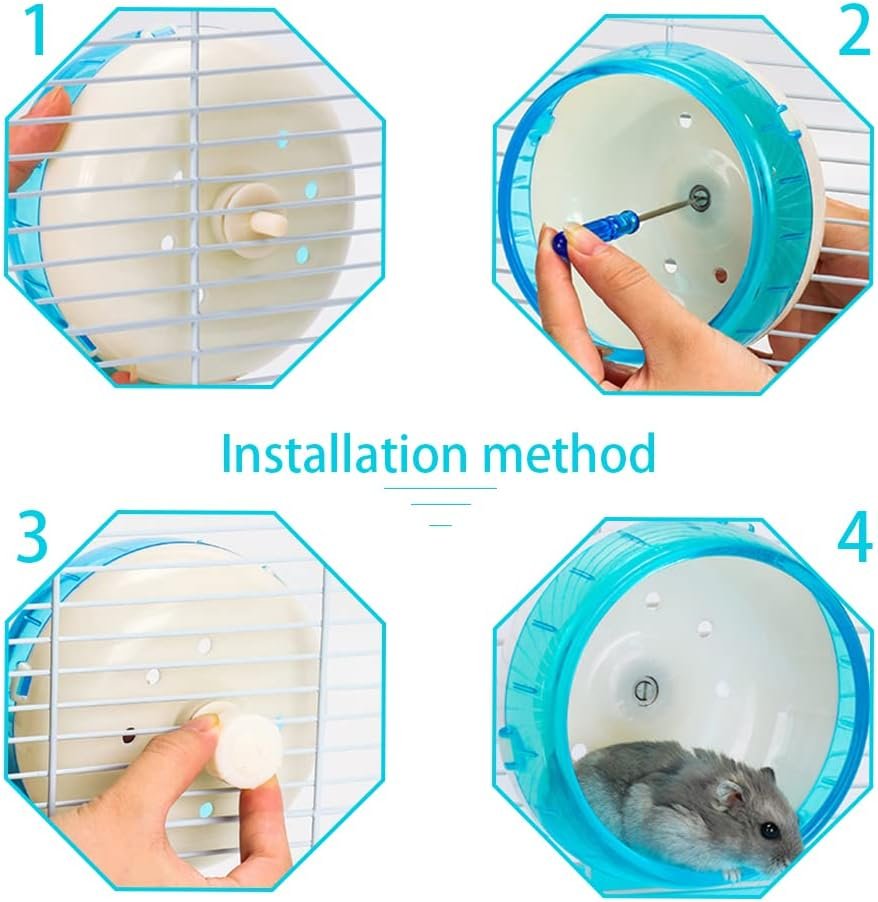 1

2

Installation method

3

4