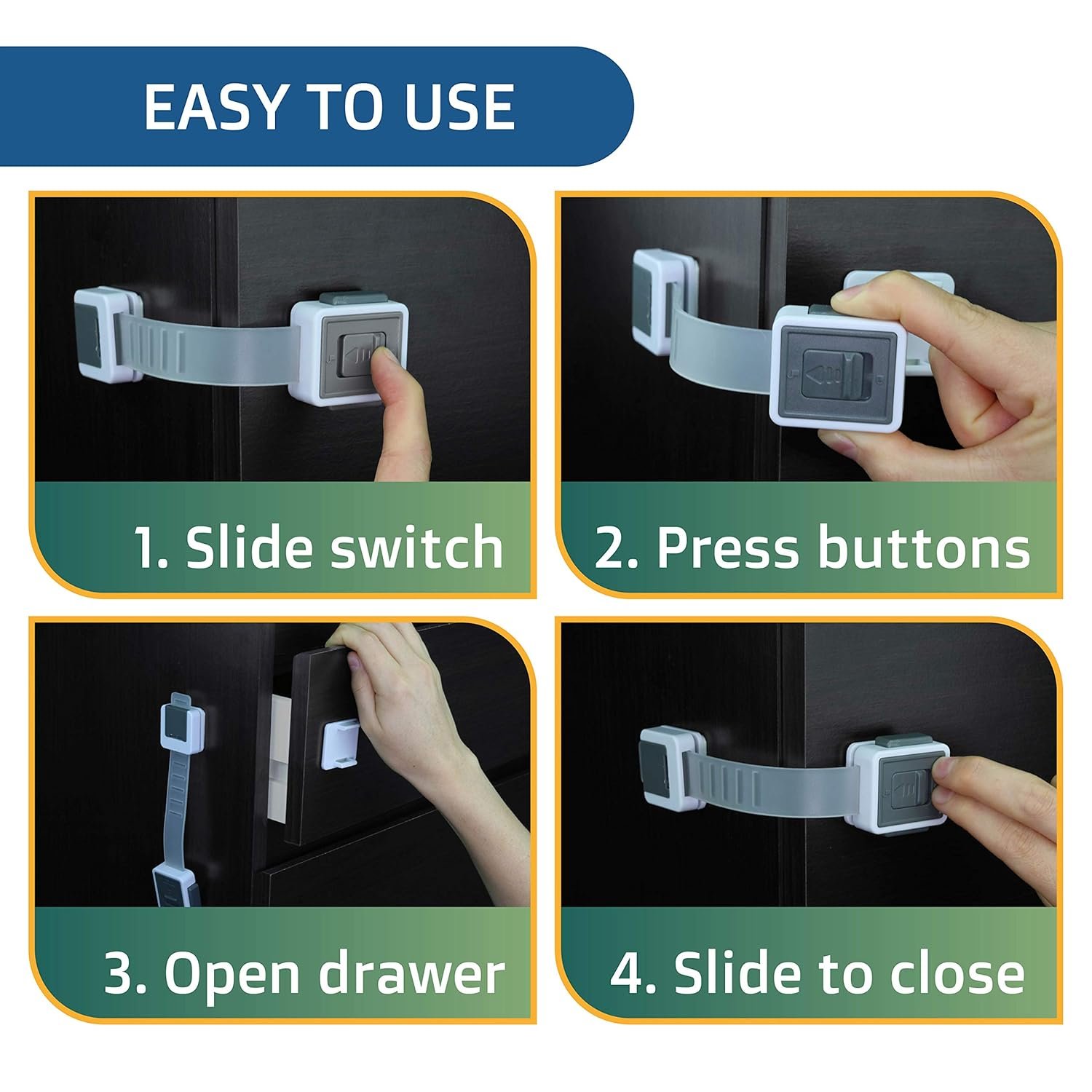 EASY TO USE

1. Slide switch

2. Press buttons

3. Open drawer

4. Slide to close