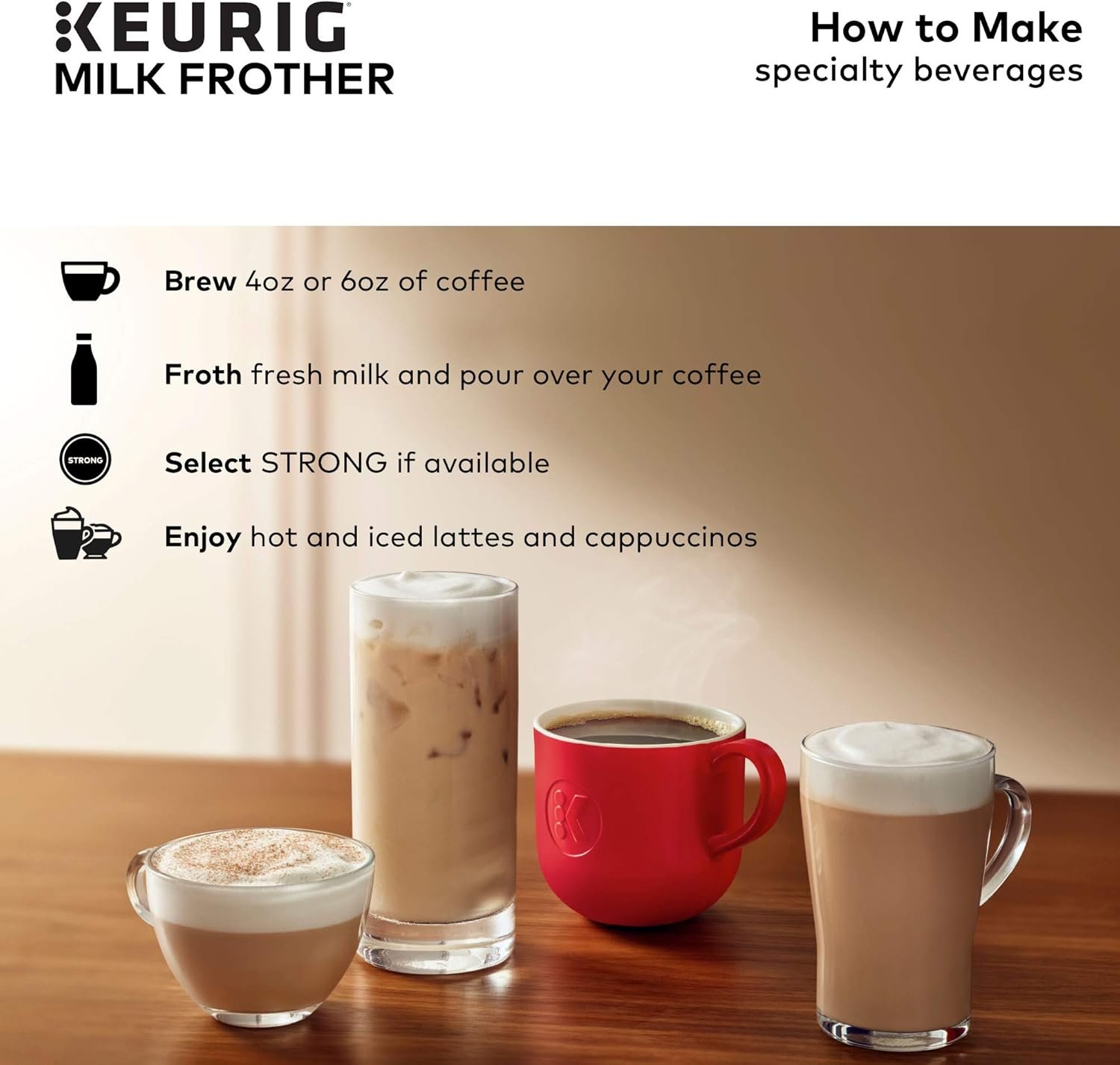 KEURIG®
MILK FROTHER

How to Make
specialty beverages

Brew 4oz or 6oz of coffee

Froth fresh milk and pour over your coffee

STRONG

Select STRONG if available

Enjoy hot and iced lattes and cappuccinos