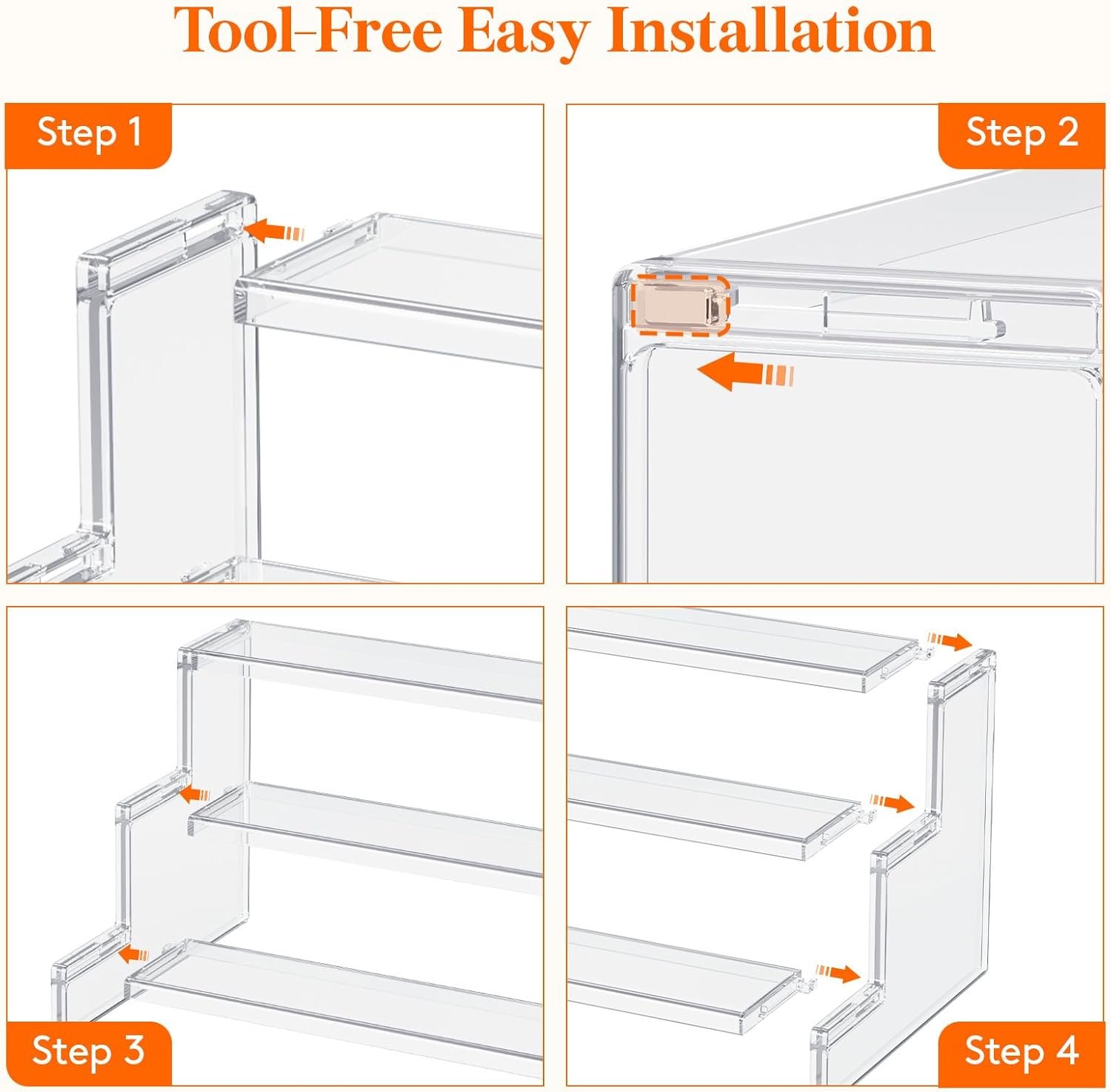 Tool-Free Easy Installation

Step 1

Step 2

Step 3

Step 4