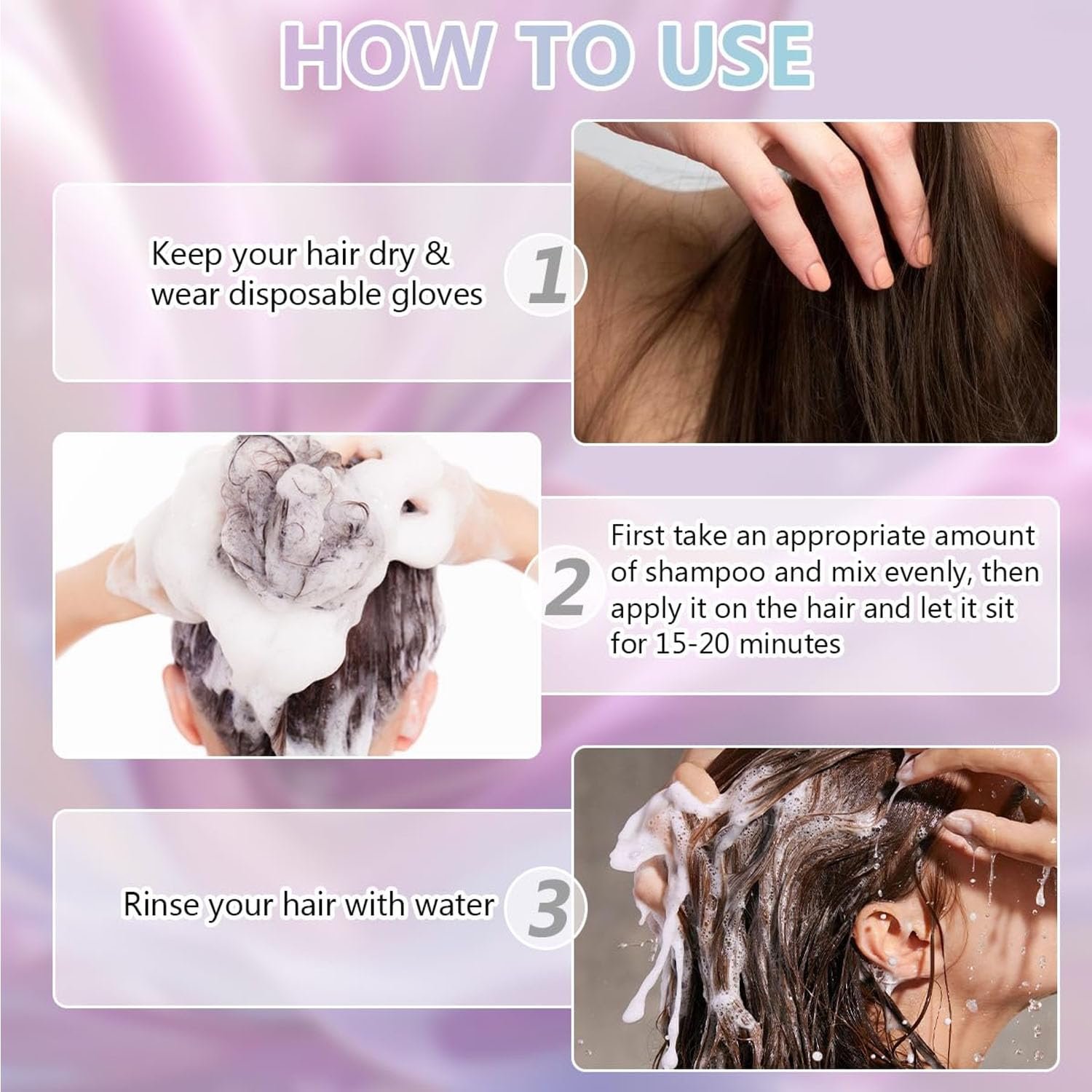 HOW TO USE

Keep your hair dry & wear disposable gloves

1

2

First take an appropriate amount of shampoo and mix evenly, then apply it on the hair and let it sit for 15-20 minutes

Rinse your hair with water

3