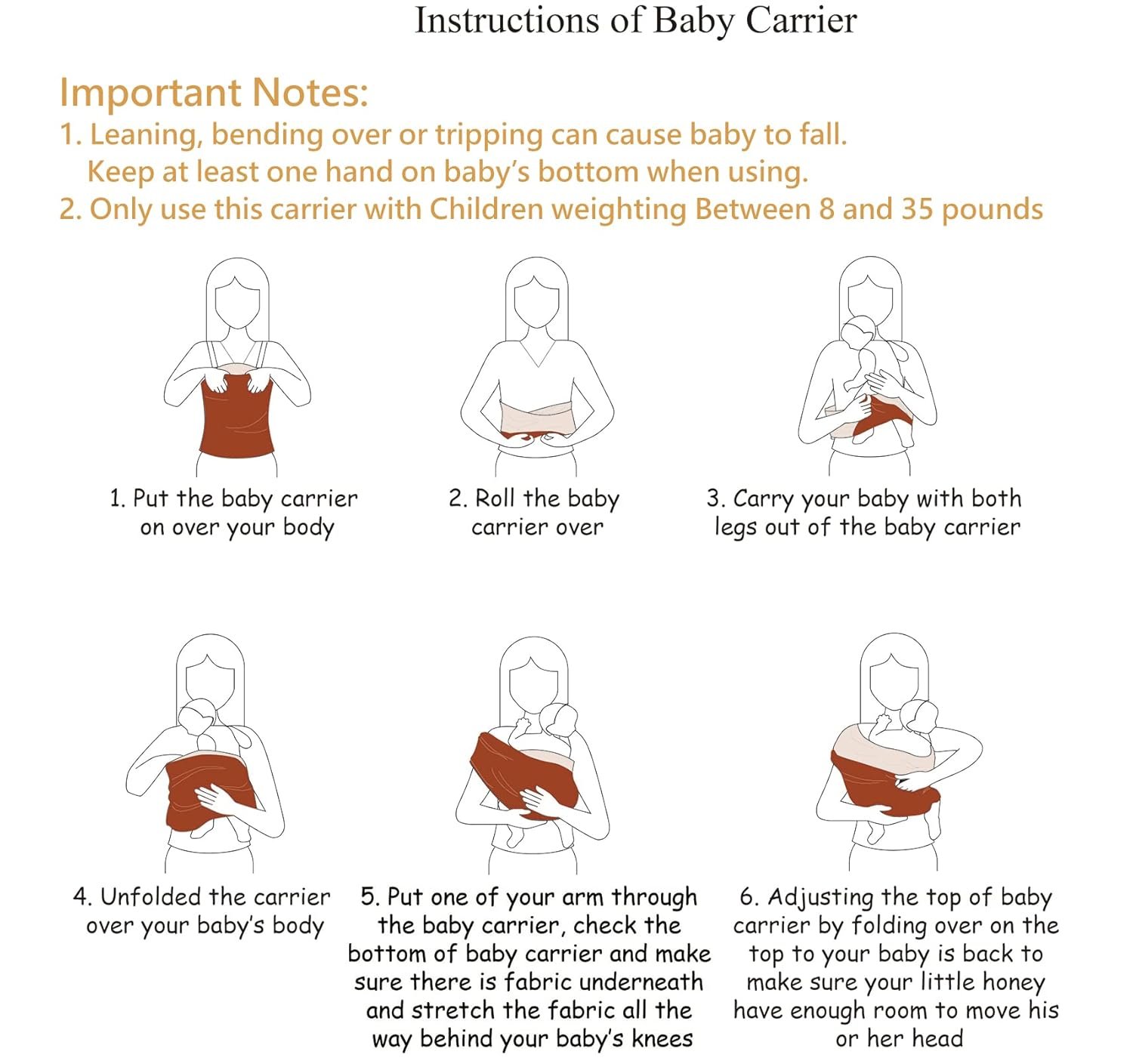 Instructions of Baby Carrier

Important Notes:
1. Leaning, bending over or tripping can cause baby to fall. Keep at least one hand on baby's bottom when using.
2. Only use this carrier with Children weighting Between 8 and 35 pounds

1. Put the baby carrier on over your body

2. Roll the baby carrier over

3. Carry your baby with both legs out of the baby carrier

4. Unfolded the carrier over your baby's body

5. Put one of your arm through the baby carrier, check the bottom of baby carrier and make sure there is fabric underneath and stretch the fabric all the way behind your baby's knees

6. Adjusting the top of baby carrier by folding over on the top to your baby is back to make sure your little honey have enough room to move his or her head