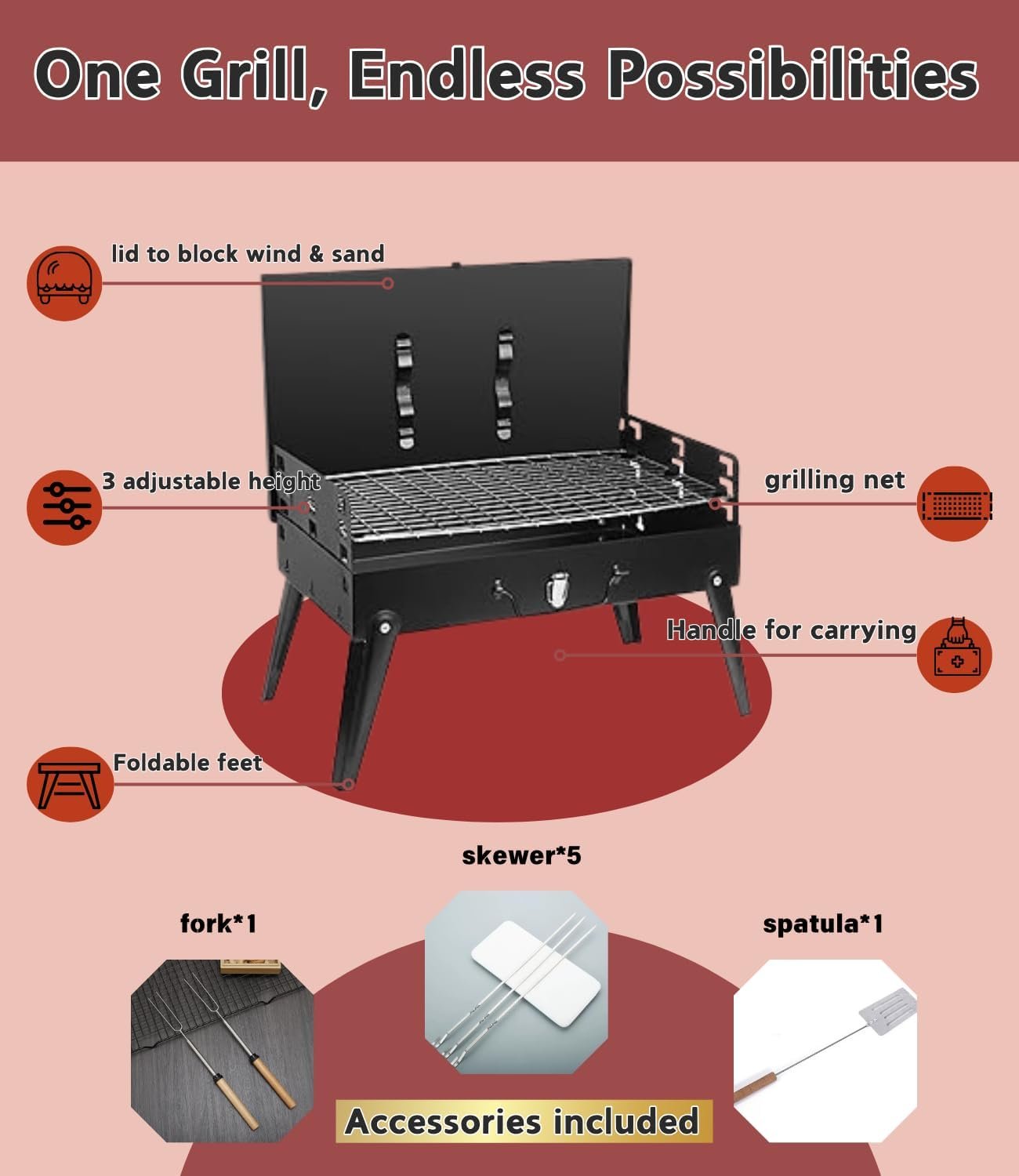 One Grill, Endless Possibilities

lid to block wind & sand

3 adjustable height

grilling net

Handle for carrying

Foldable feet

skewer*5

fork*1

spatula*1

Accessories included