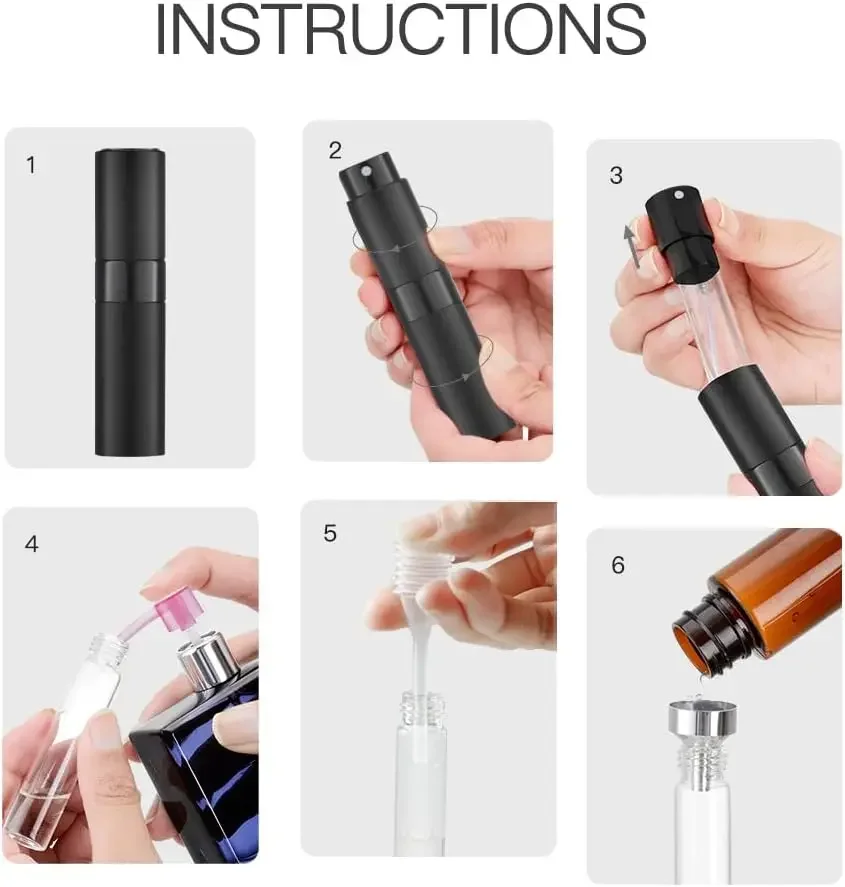 INSTRUCTIONS

1

2

3

4

5

6