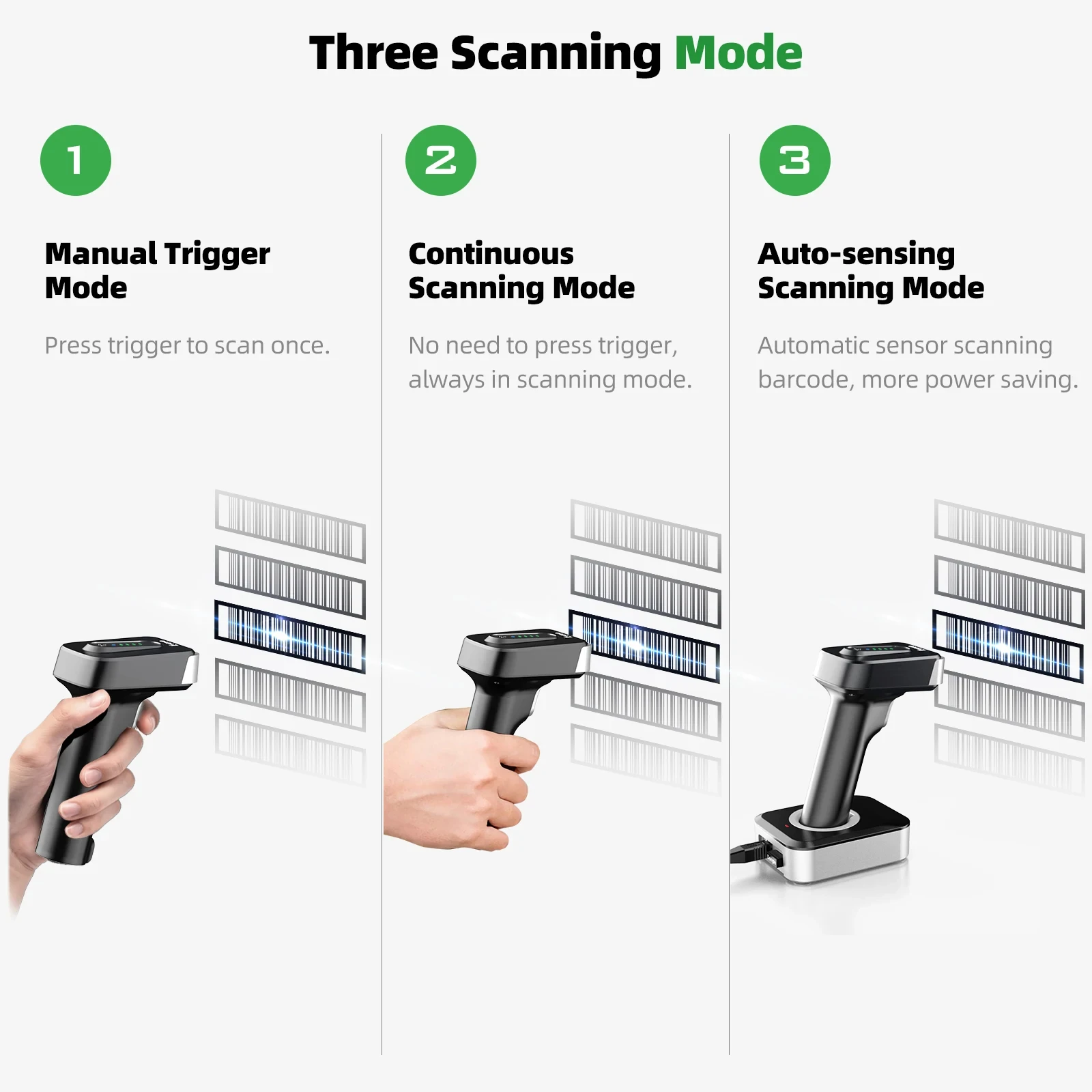 Three Scanning Mode

1

Manual Trigger Mode

Press trigger to scan once.

2

Continuous Scanning Mode

No need to press trigger, always in scanning mode.

3

Auto-sensing Scanning Mode

Automatic sensor scanning barcode, more power saving.