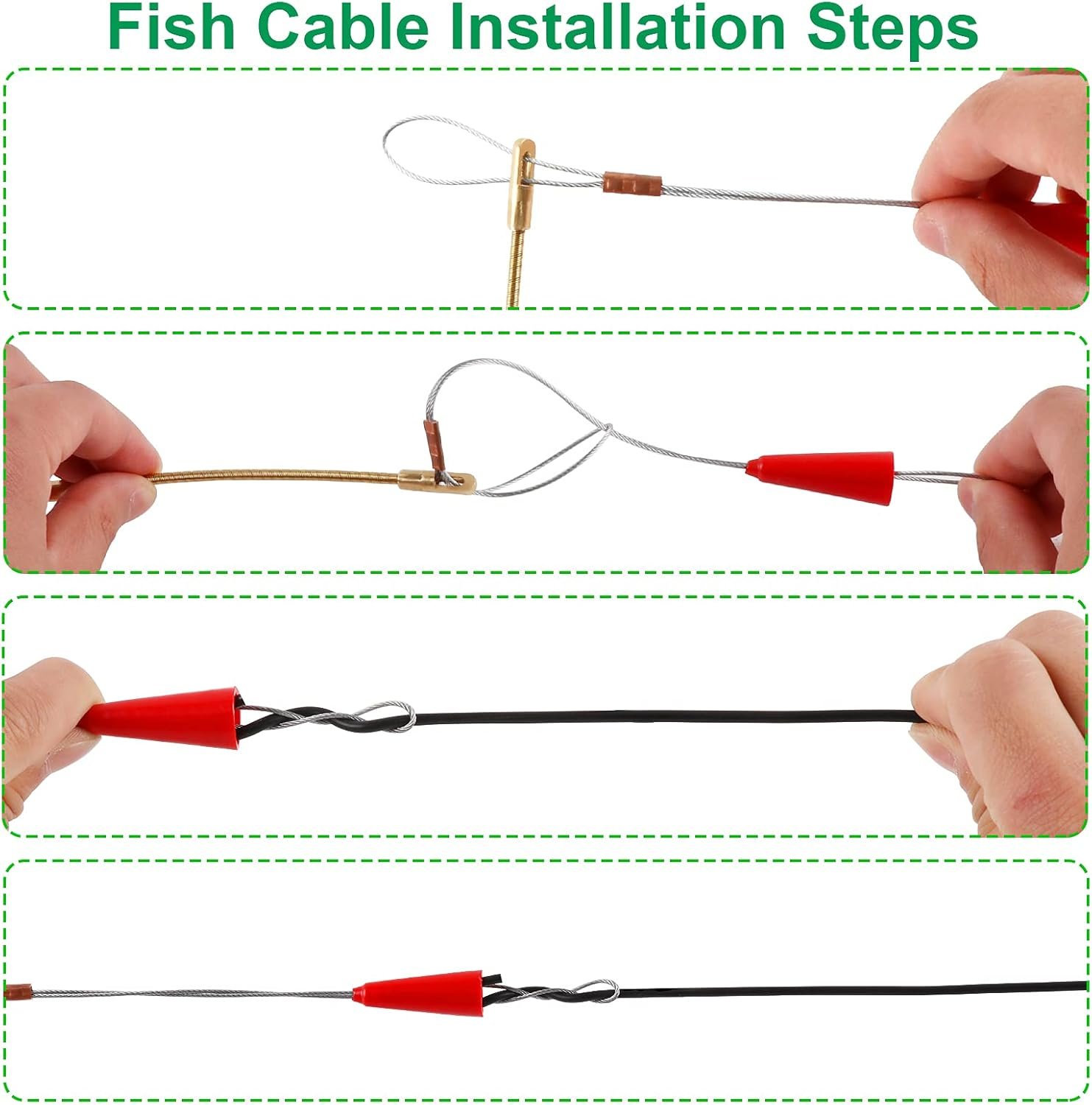 Fish Cable Installation Steps