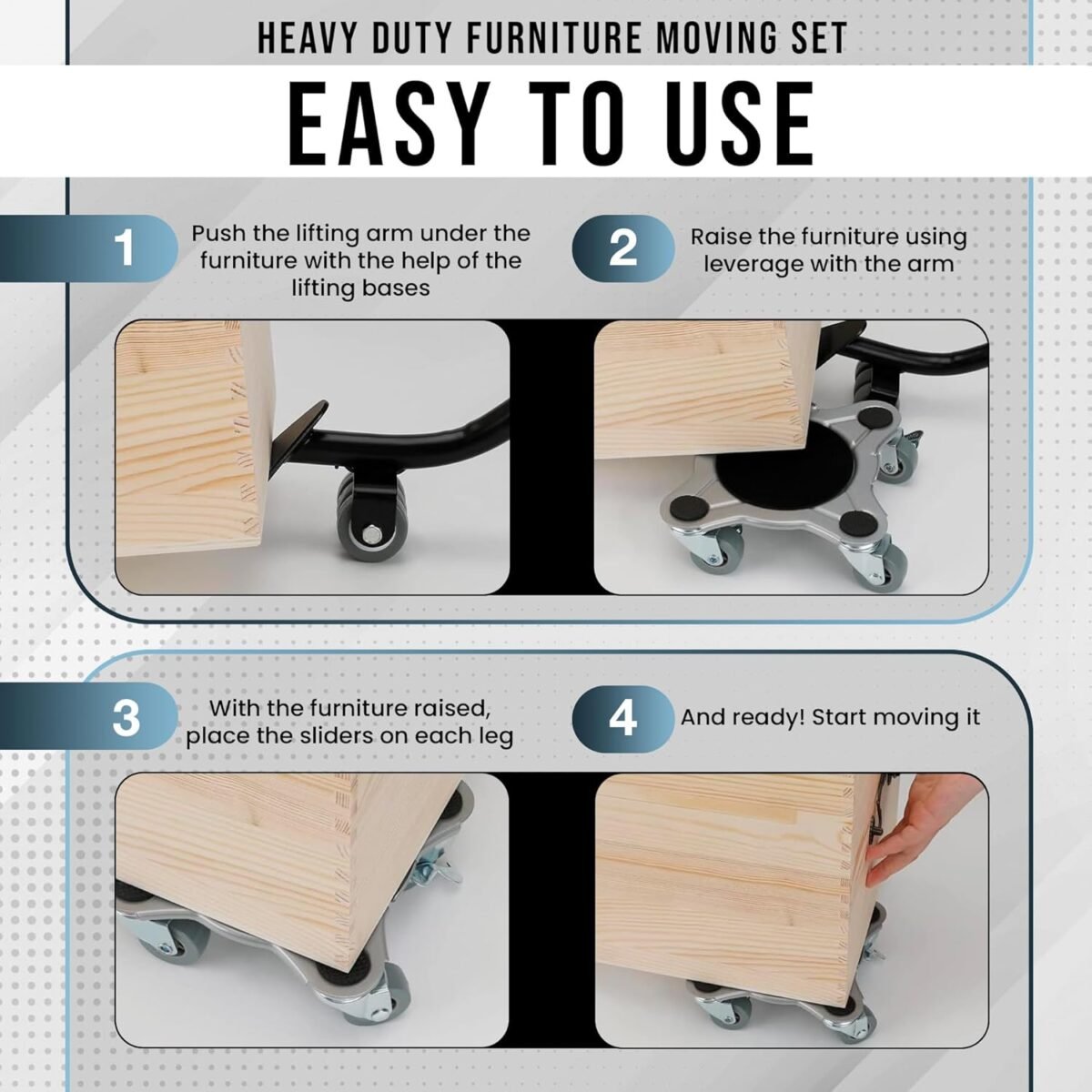 HEAVY DUTY FURNITURE MOVING SET

EASY TO USE

1

Push the lifting arm under the furniture with the help of the lifting bases

2

Raise the furniture using leverage with the arm

3

With the furniture raised, place the sliders on each leg

4

And ready! Start moving it