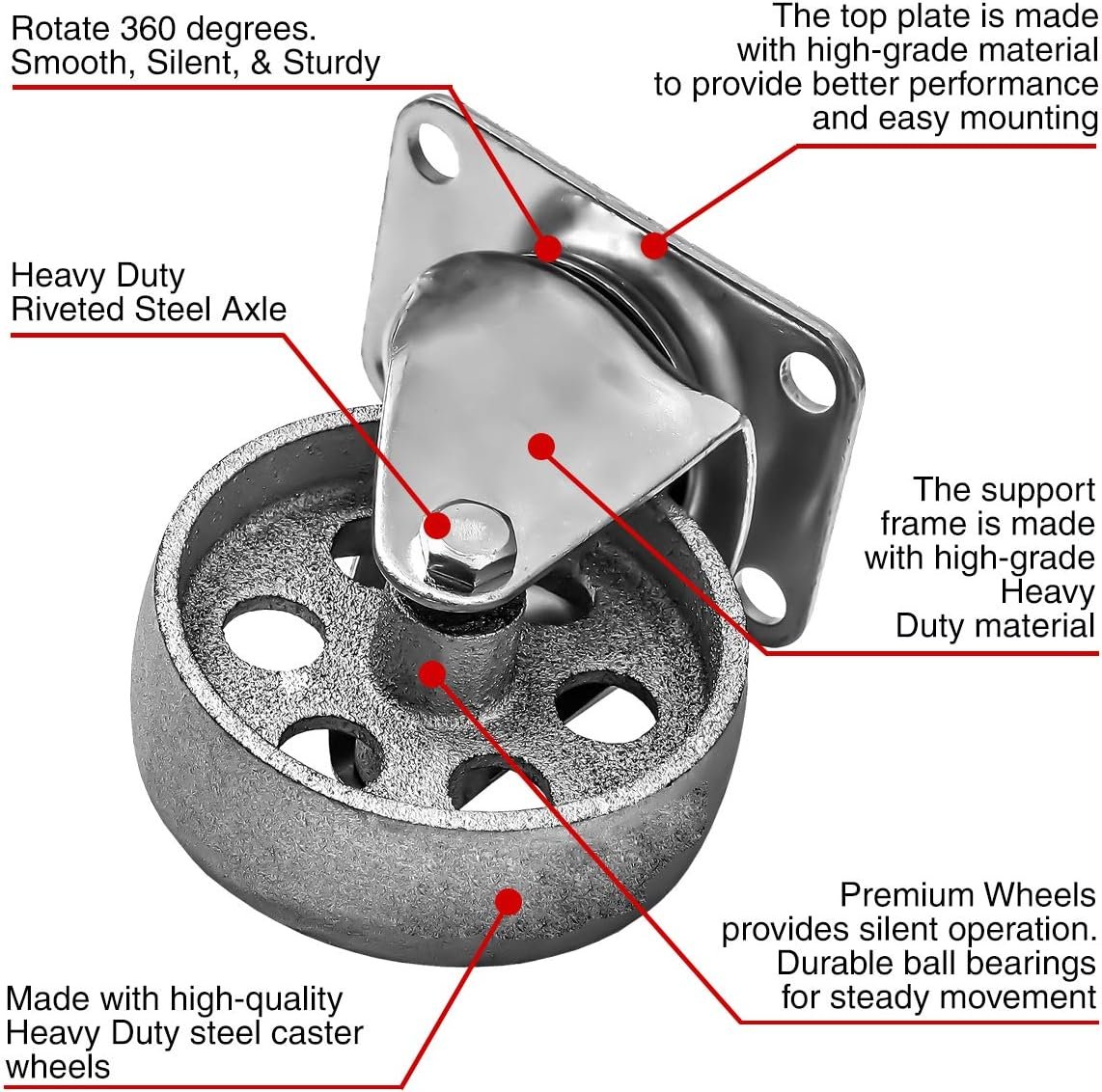 Rotate 360 degrees. Smooth, Silent, & Sturdy

The top plate is made with high-grade material to provide better performance and easy mounting

Heavy Duty Riveted Steel Axle

The support frame is made with high-grade Heavy Duty material

Premium Wheels provides silent operation. Durable ball bearings for steady movement

Made with high-quality Heavy Duty steel caster wheels