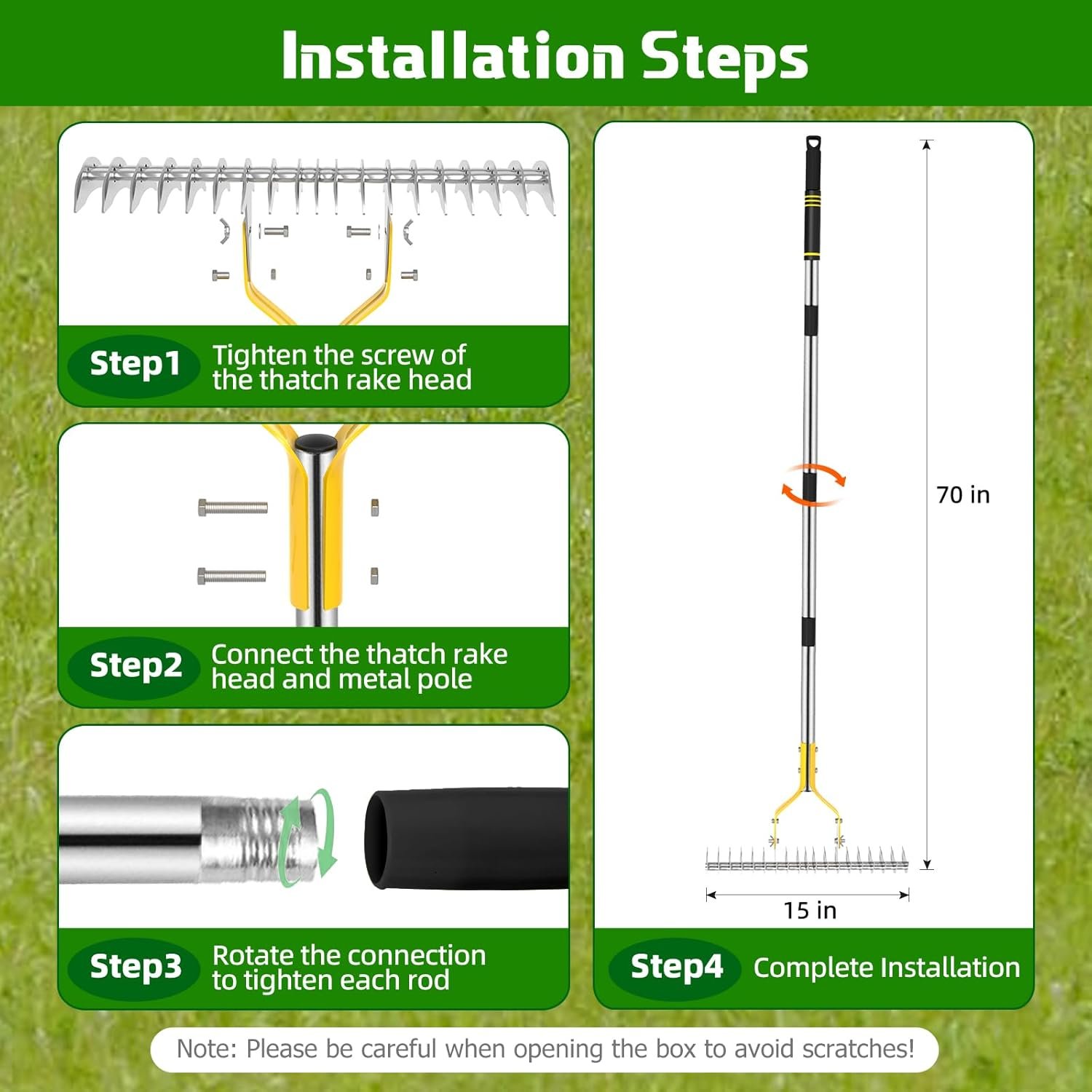 Installation Steps

Step1 Tighten the screw of the thatch rake head

Step2 Connect the thatch rake head and metal pole

Step3 Rotate the connection to tighten each rod

70 in

15 in

Step4 Complete Installation

Note: Please be careful when opening the box to avoid scratches!