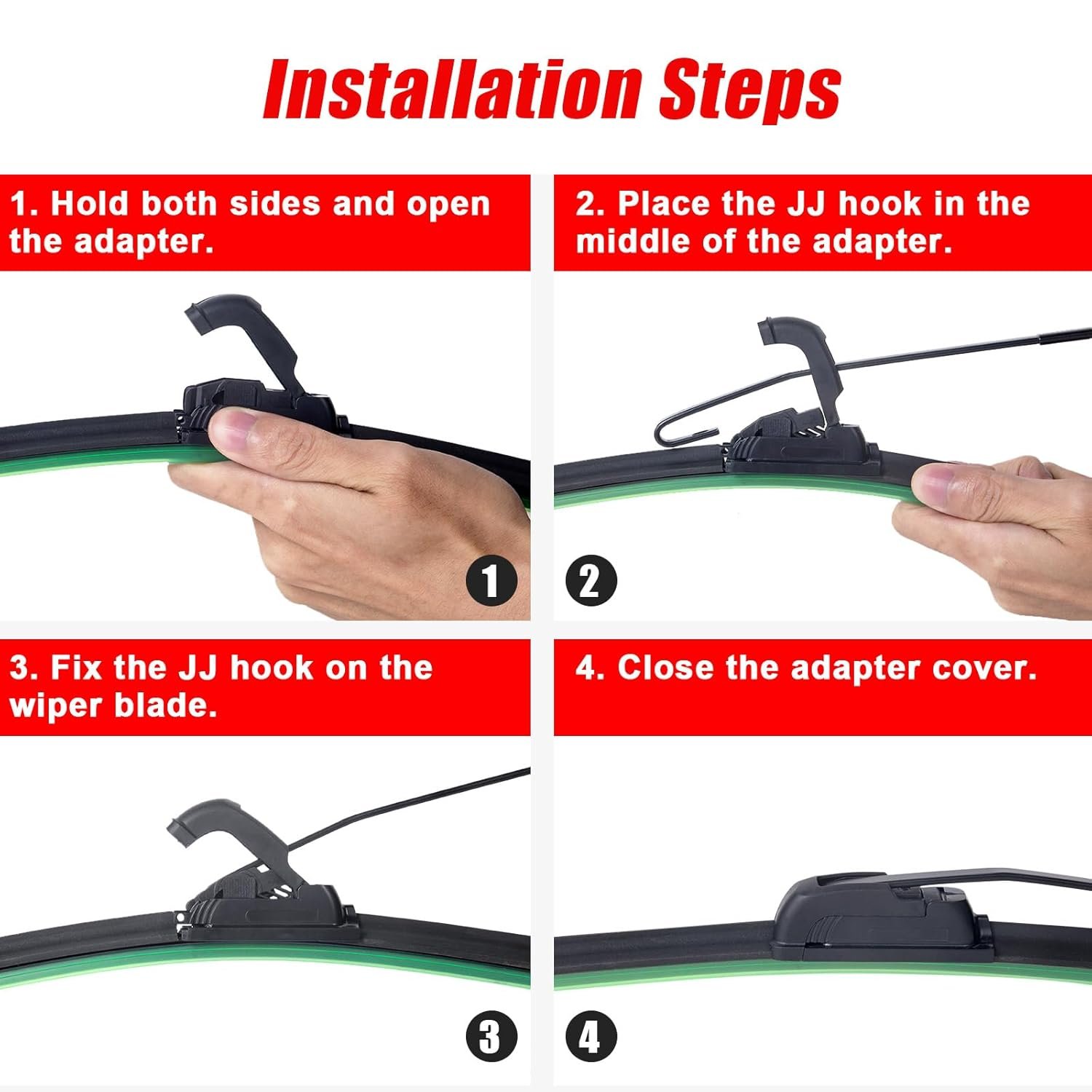 Installation Steps

1. Hold both sides and open the adapter.

1

2. Place the JJ hook in the middle of the adapter.

2

3. Fix the JJ hook on the wiper blade.

3

4. Close the adapter cover.

4