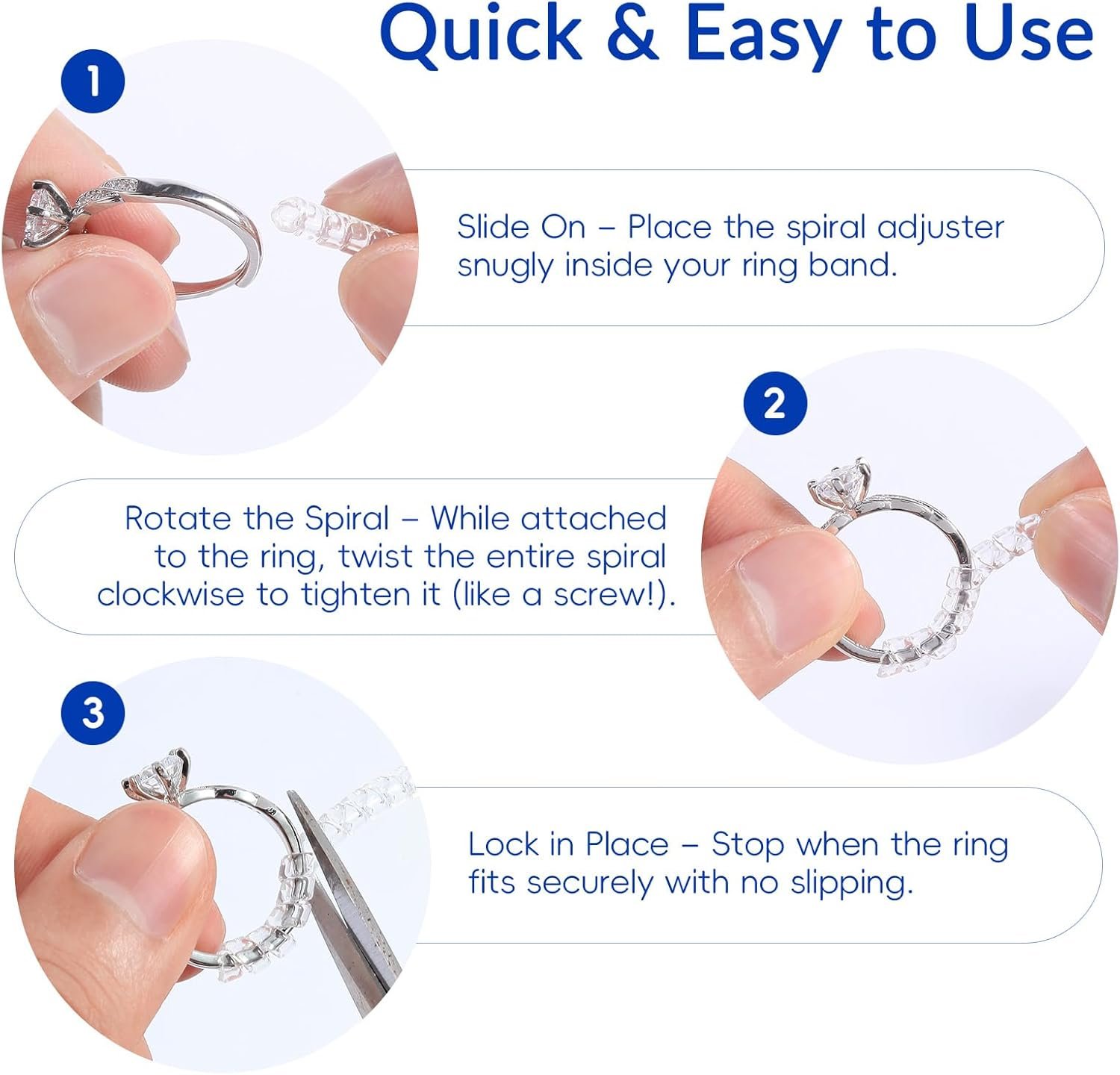 Quick & Easy to Use

1

Slide On – Place the spiral adjuster snugly inside your ring band.

2

Rotate the Spiral – While attached to the ring, twist the entire spiral clockwise to tighten it (like a screw!).

3

Lock in Place – Stop when the ring fits securely with no slipping.