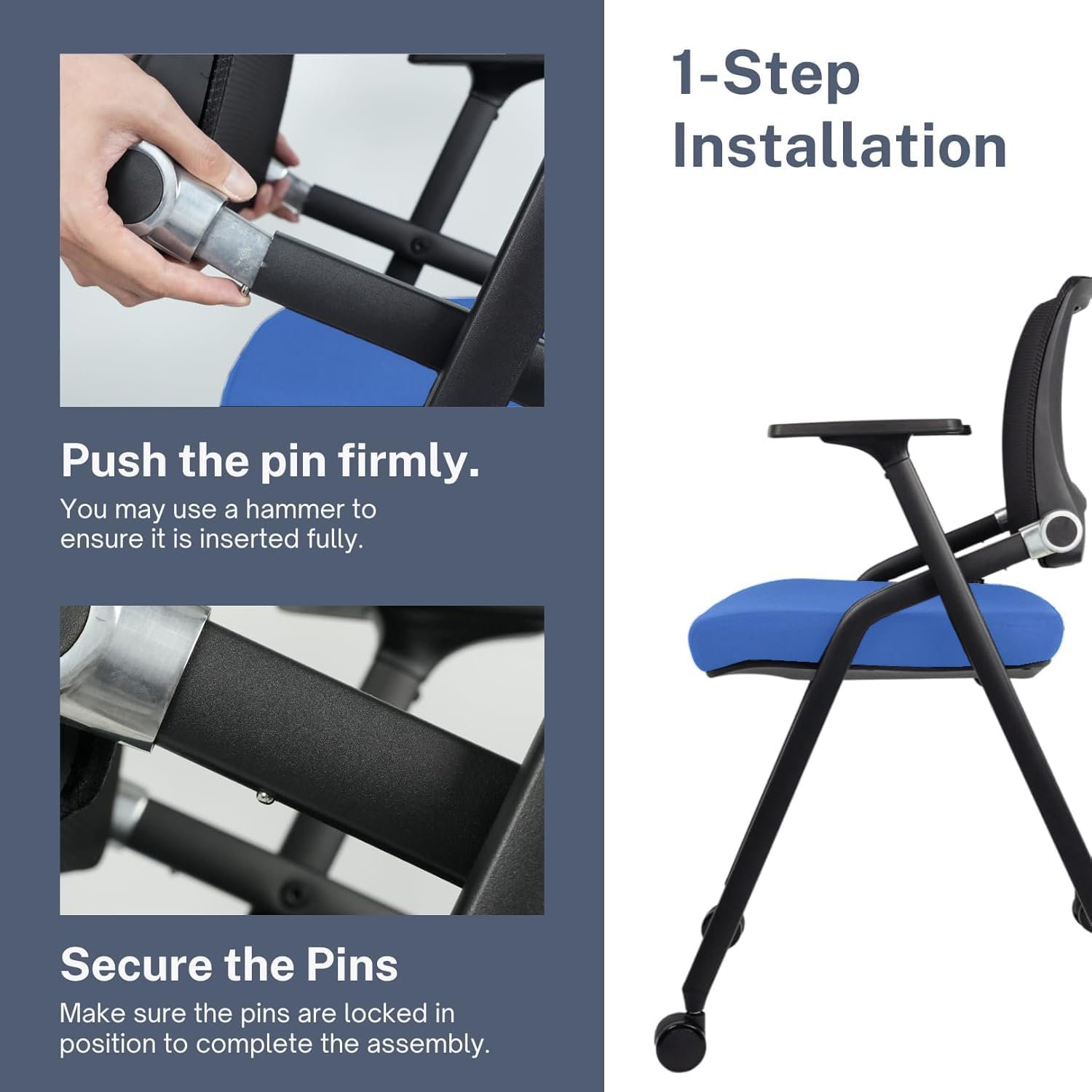 Push the pin firmly.
You may use a hammer to ensure it is inserted fully.

Secure the Pins
Make sure the pins are locked in position to complete the assembly.

1-Step Installation