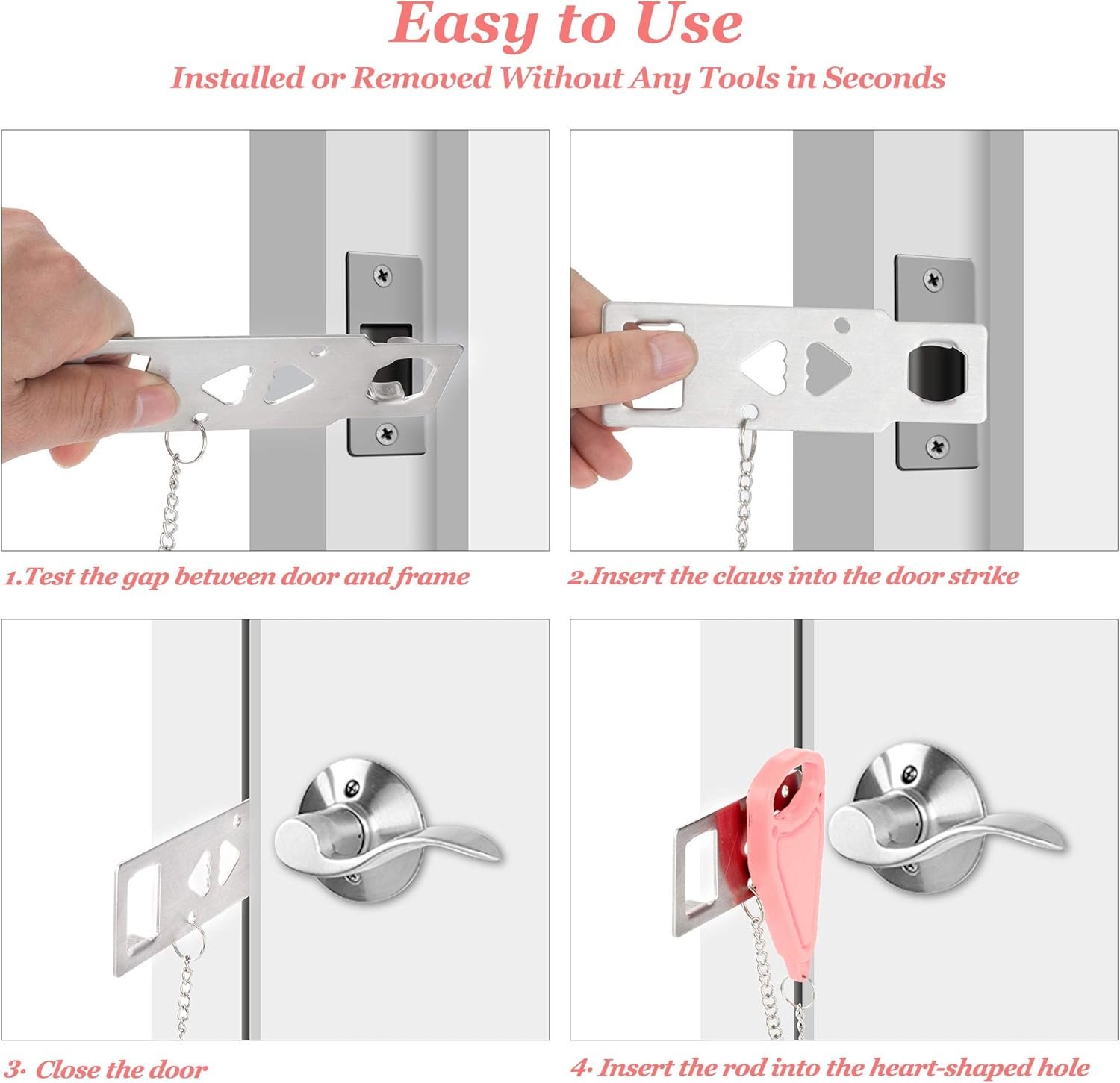 Easy to Use

Installed or Removed Without Any Tools in Seconds

1.Test the gap between door and frame

2.Insert the claws into the door strike

3· Close the door

4· Insert the rod into the heart-shaped hole