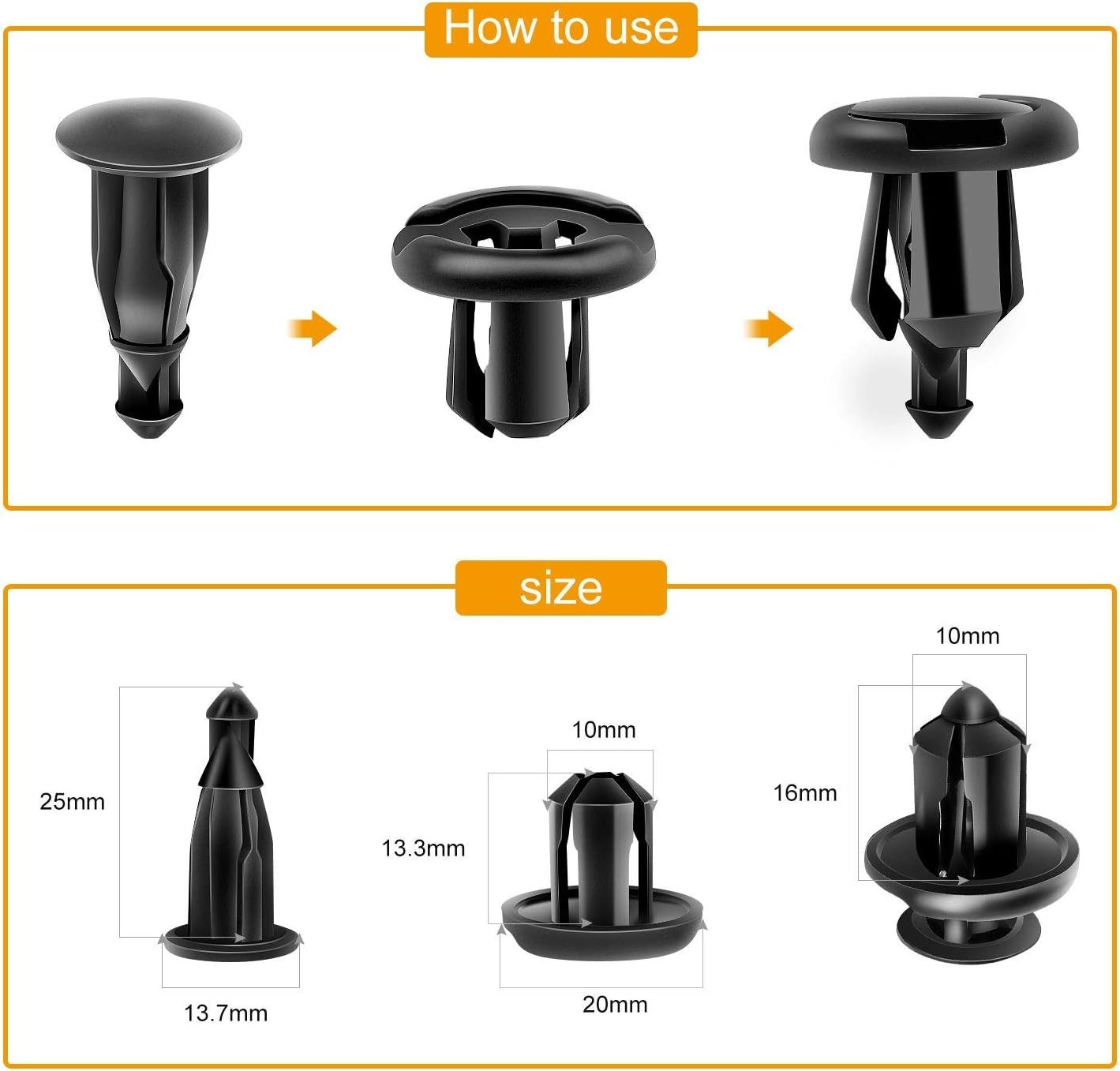 How to use

size

25mm

13.7mm

10mm

13.3mm

20mm

10mm

16mm