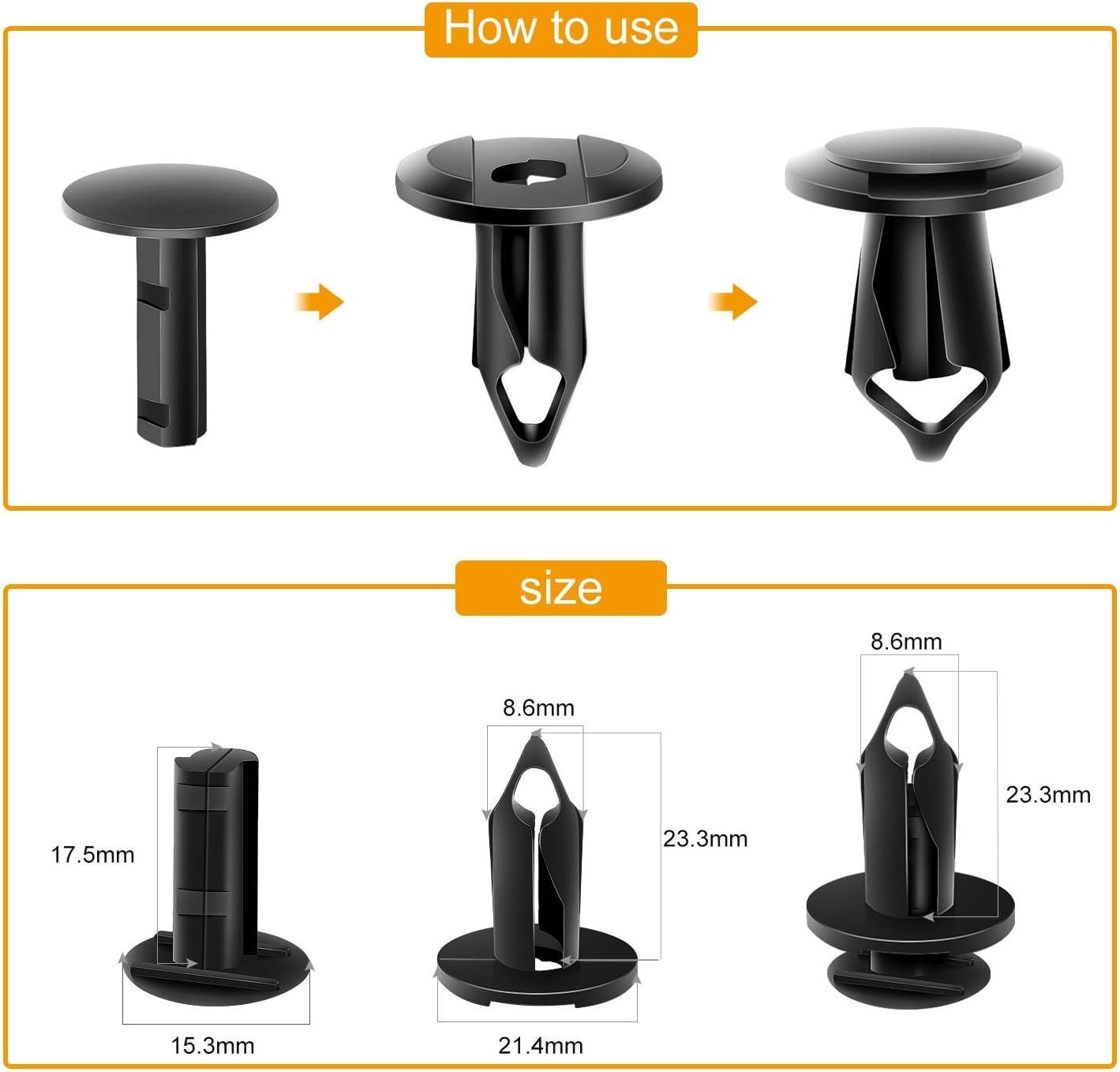 How to use

size

17.5mm

15.3mm

8.6mm

23.3mm

21.4mm

8.6mm

23.3mm