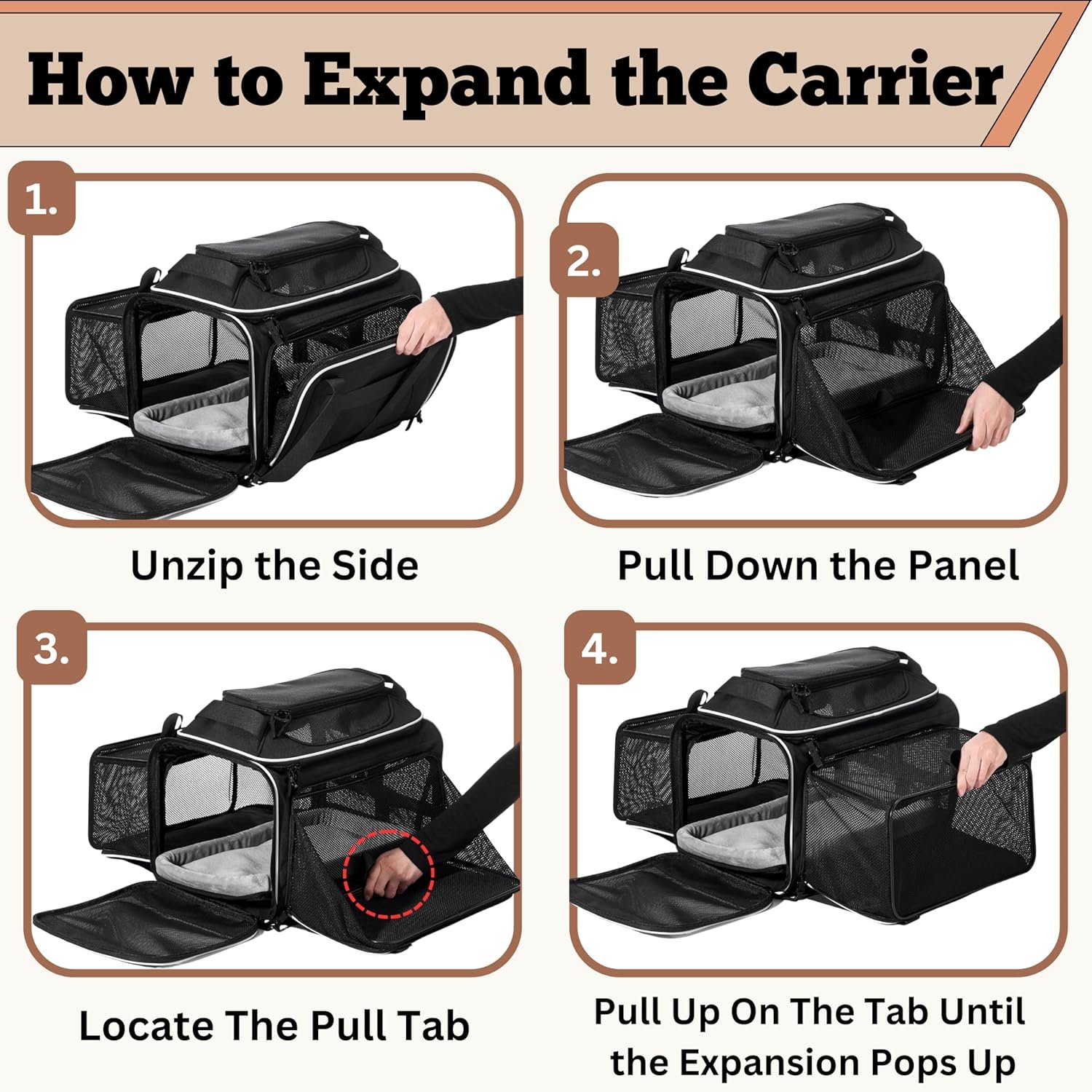 How to Expand the Carrier

1.

Unzip the Side

2.

Pull Down the Panel

3.

Locate The Pull Tab

4.

Pull Up On The Tab Until the Expansion Pops Up